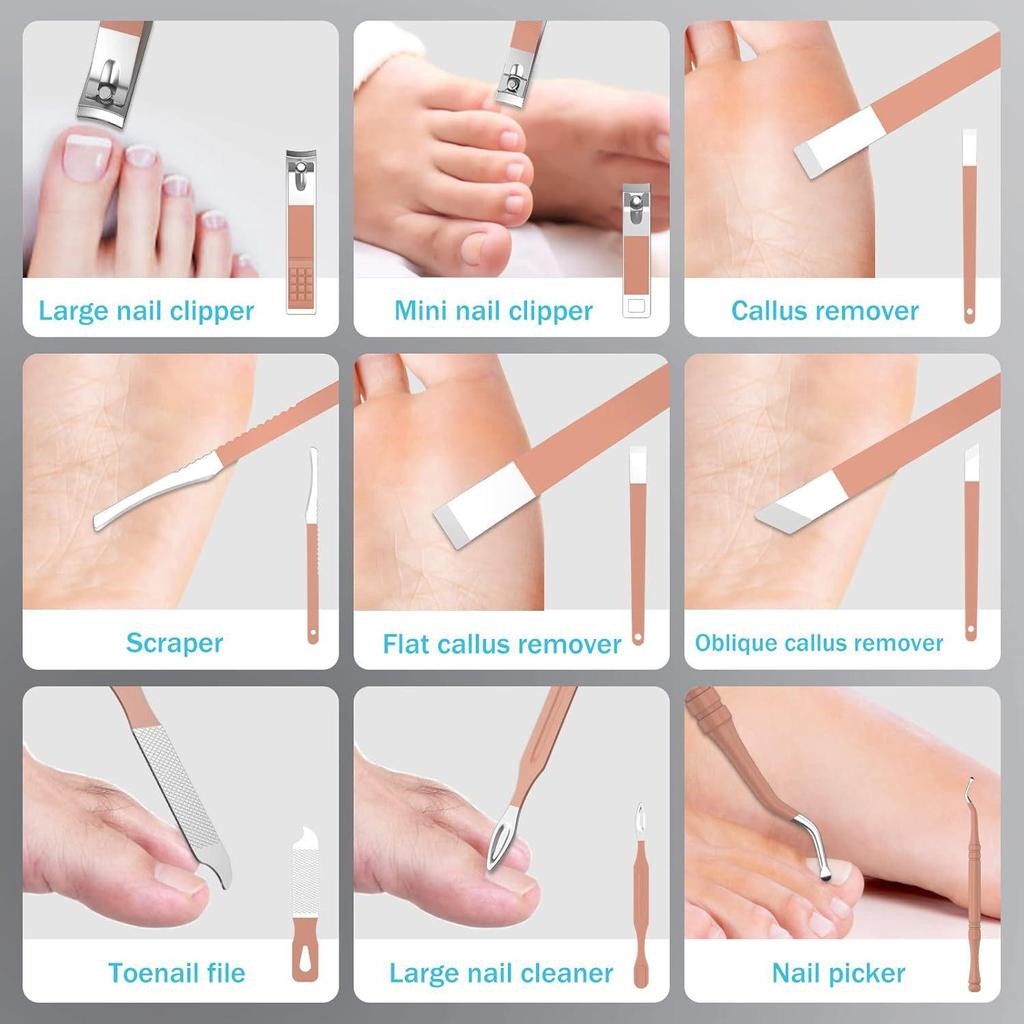 Large nail clipper

Mini nail clipper

Callus remover

Scraper

Flat callus remover

Oblique callus remover

Toenail file

Large nail cleaner

Nail picker