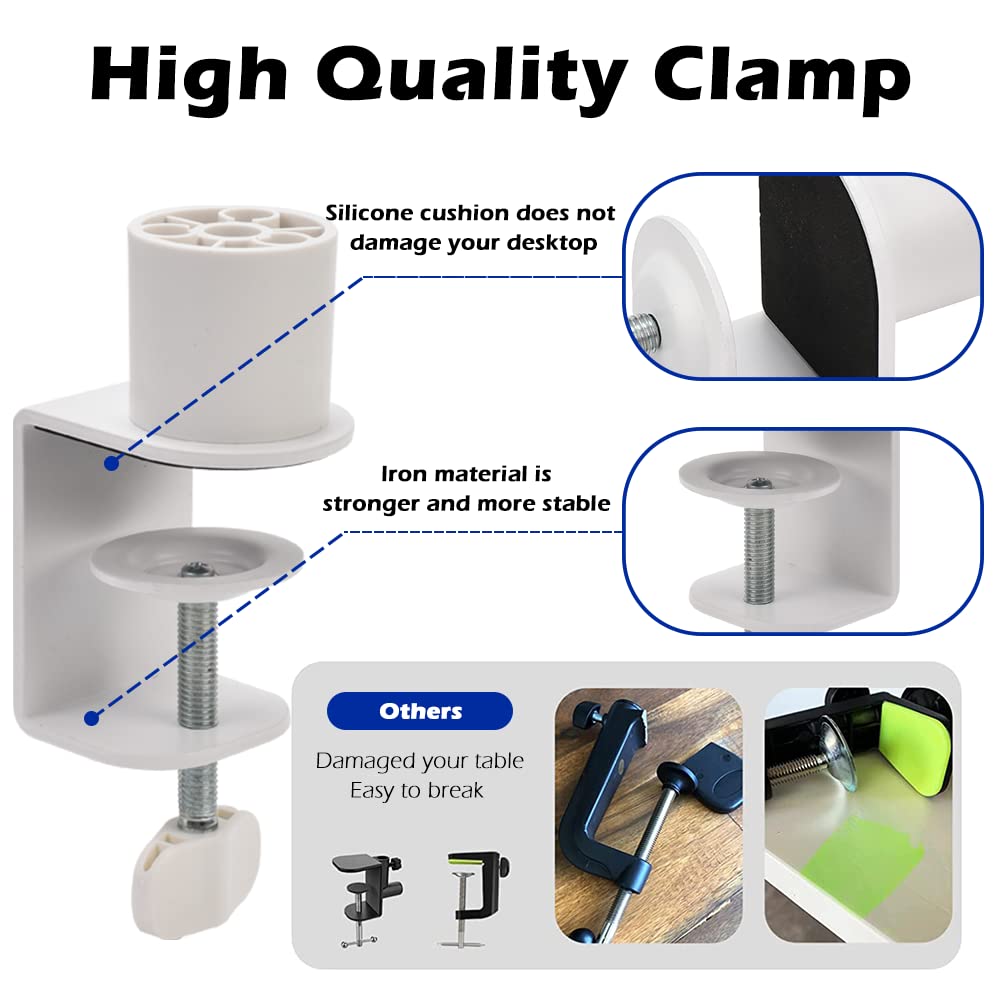 High Quality Clamp

Silicone cushion does not damage your desktop

Iron material is stronger and more stable

Others

Damaged your table
Easy to break