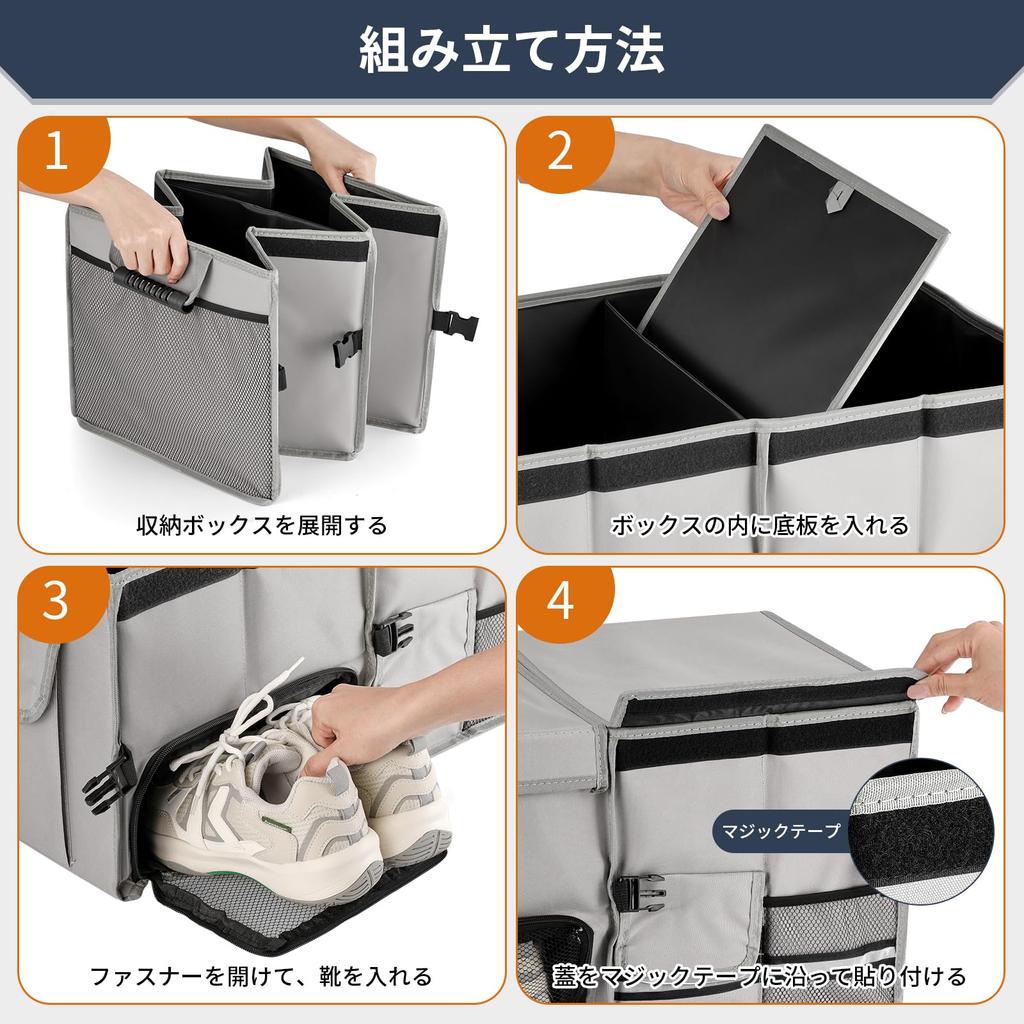 組み立て方法

1
収納ボックスを展開する

2
ボックスの内に底板を入れる

3
ファスナーを開けて、靴を入れる

4
マジックテープ
蓋をマジックテープに沿って貼り付ける