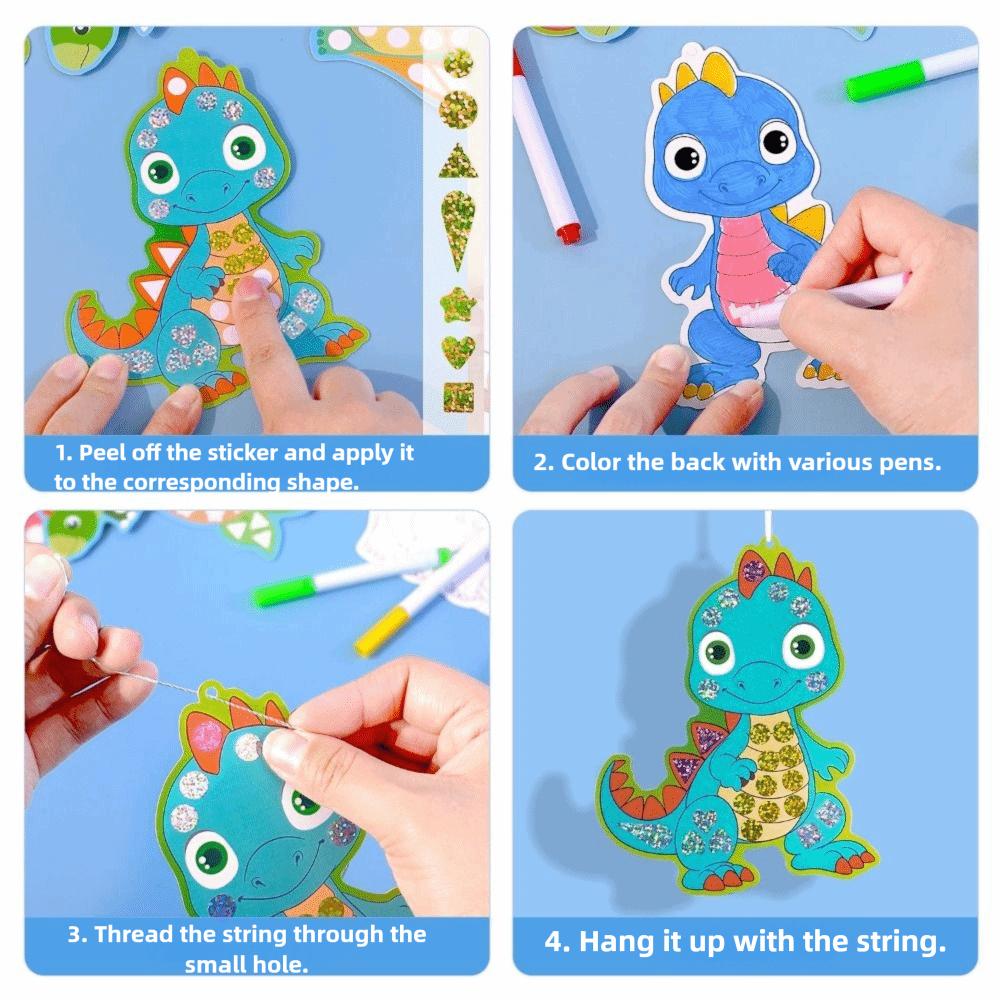 1. Peel off the sticker and apply it to the corresponding shape.

2. Color the back with various pens.

3. Thread the string through the small hole.

4. Hang it up with the string.