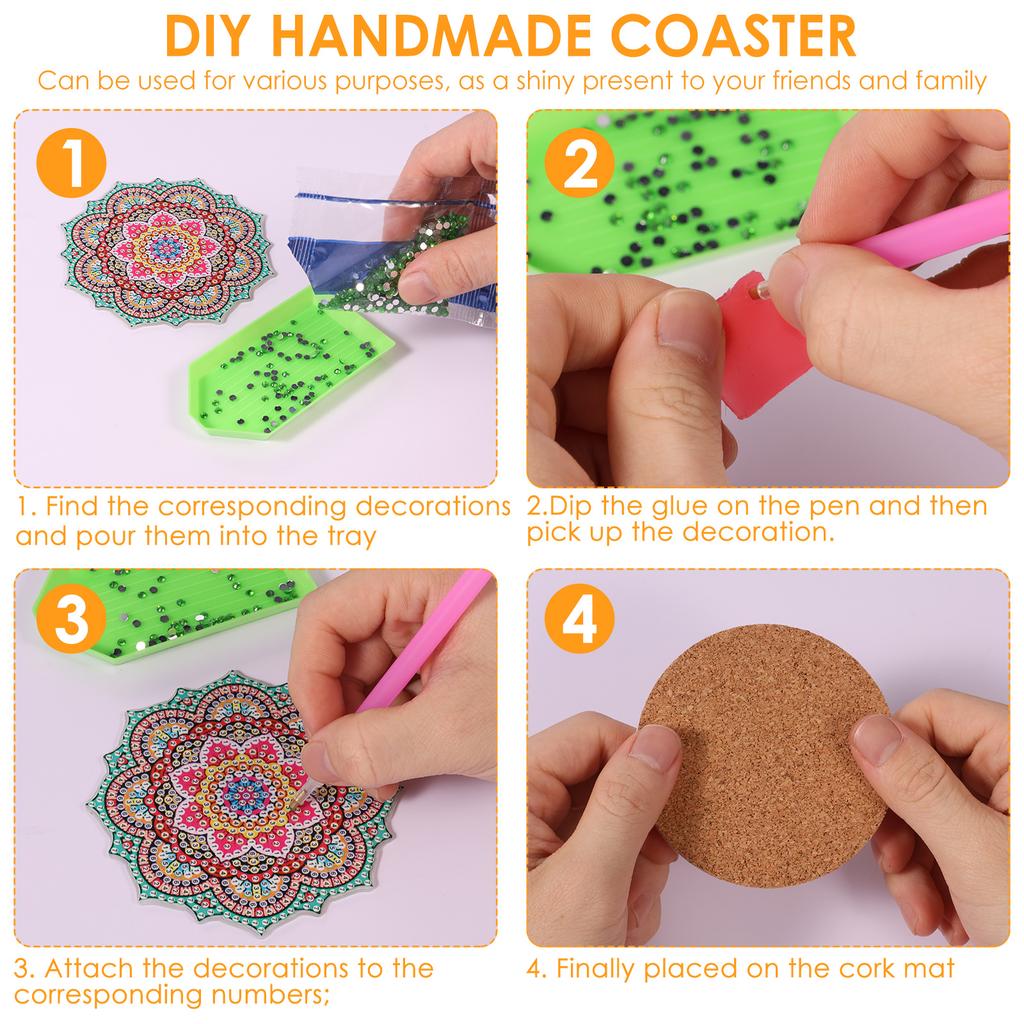 DIY HANDMADE COASTER

Can be used for various purposes, as a shiny present to your friends and family

1

1. Find the corresponding decorations and pour them into the tray

2

2.Dip the glue on the pen and then pick up the decoration.

3

3. Attach the decorations to the corresponding numbers;

4

4. Finally placed on the cork mat