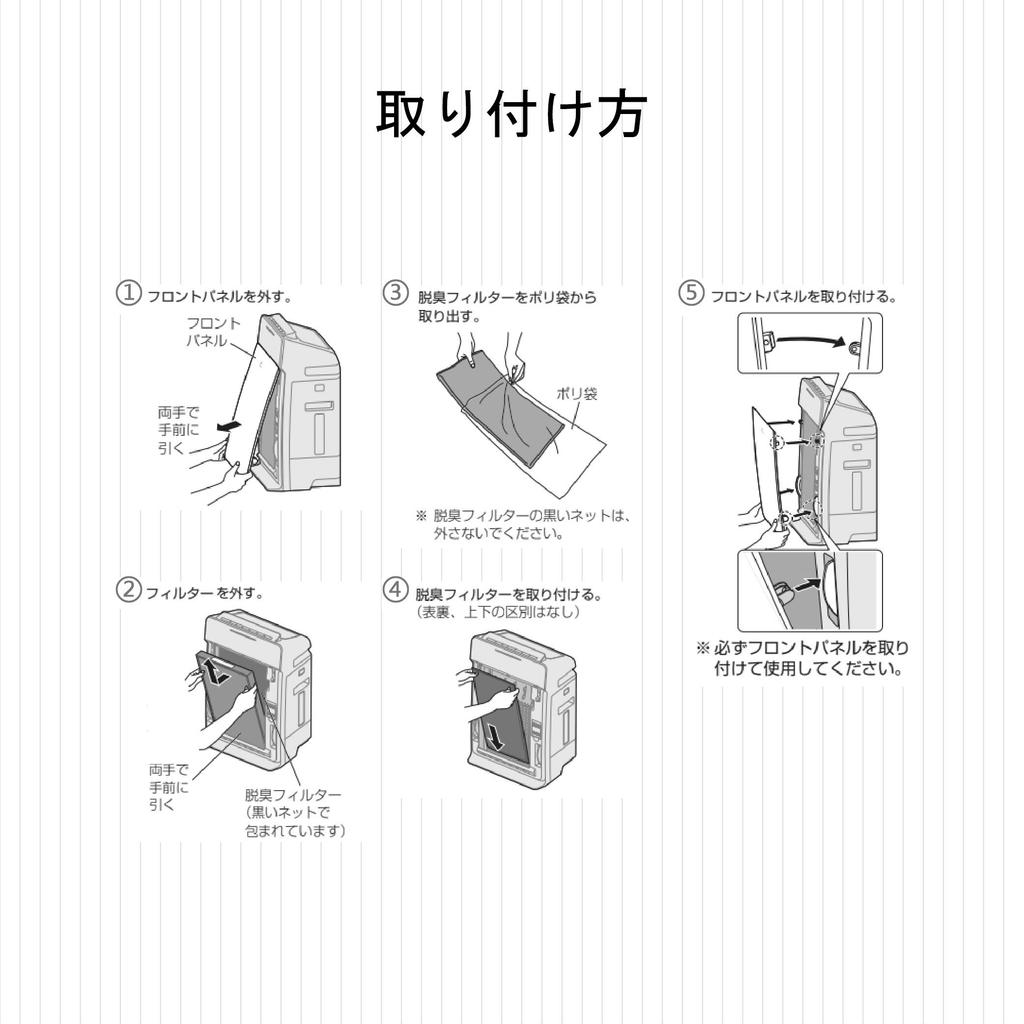 取り付け方

① フロントパネルを外す。

フロントパネル

両手で手前に引く

② フィルターを外す。

両手で手前に引く

脱臭フィルター（黒いネットで包まれています）

③ 脱臭フィルターをポリ袋から取り出す。

ポリ袋

※ 脱臭フィルターの黒いネットは、外さないでください。

④ 脱臭フィルターを取り付ける。（表裏、上下の区別はなし）

⑤ フロントパネルを取り付ける。

※ 必ずフロントパネルを取り付けて使用してください。