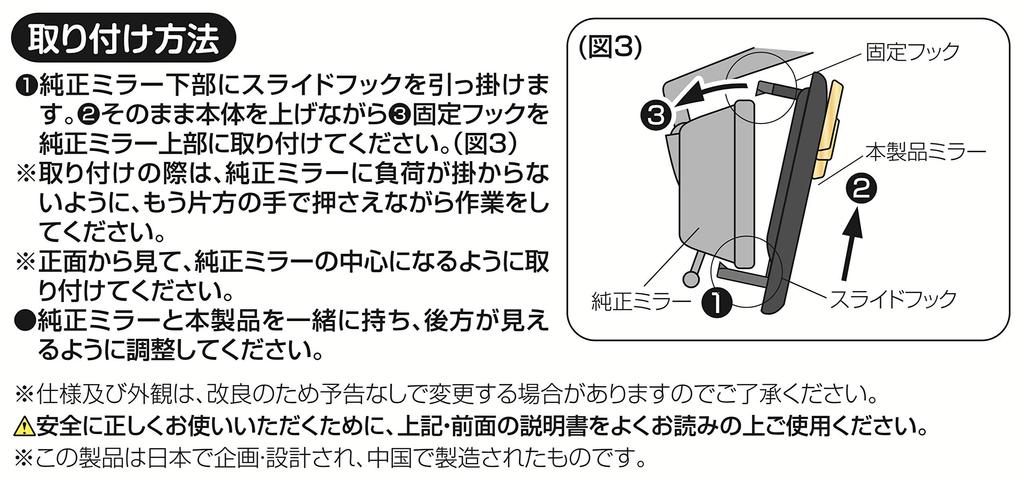 取り付け方法

❶純正ミラー下部にスライドフックを引っ掛けます。❷そのまま本体を上げながら❸固定フックを純正ミラー上部に取り付けてください。(図3)
※取り付けの際は、純正ミラーに負荷が掛からないように、もう片方の手で押さえながら作業をしてください。
※正面から見て、純正ミラーの中心になるように取り付けてください。
●純正ミラーと本製品を一緒に持ち、後方が見えるように調整してください。

(図3)
固定フック
❸
本製品ミラー
❷
純正ミラー
❶
スライドフック

※仕様及び外観は、改良のため予告なしで変更する場合がありますのでご了承ください。
⚠安全に正しくお使いいただくために、上記・前面の説明書をよくお読みの上ご使用ください。
※この製品は日本で企画・設計され、中国で製造されたものです。