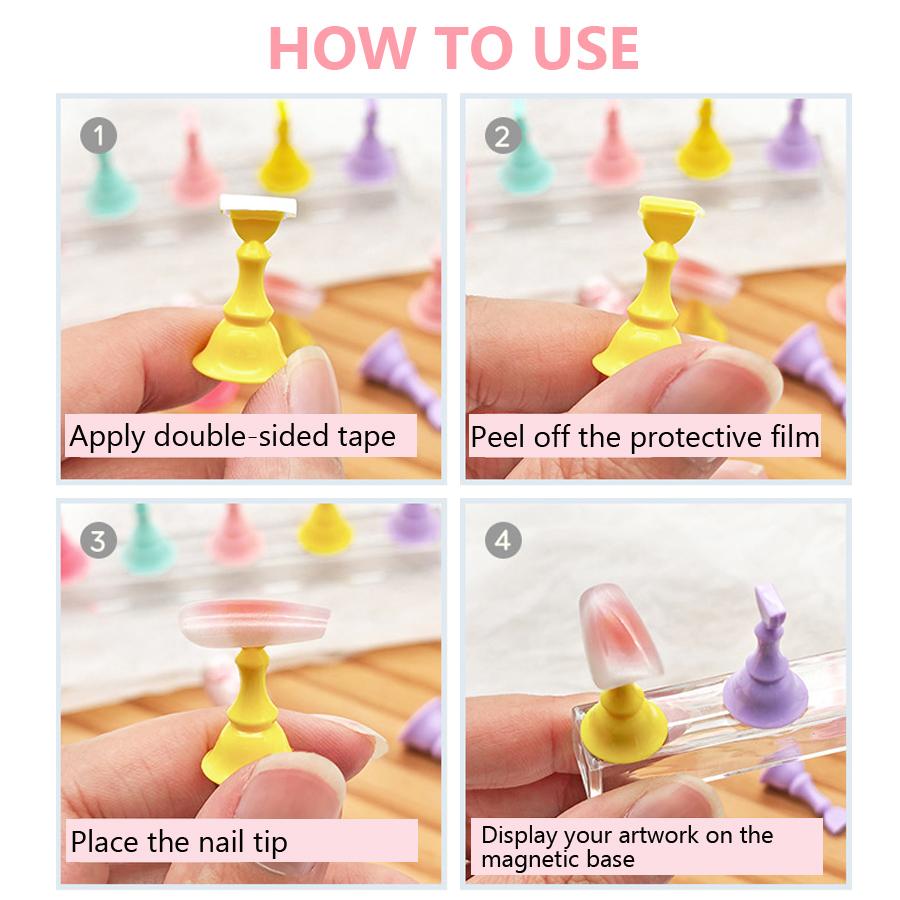 HOW TO USE

1

Apply double-sided tape

2

Peel off the protective film

3

Place the nail tip

4

Display your artwork on the magnetic base