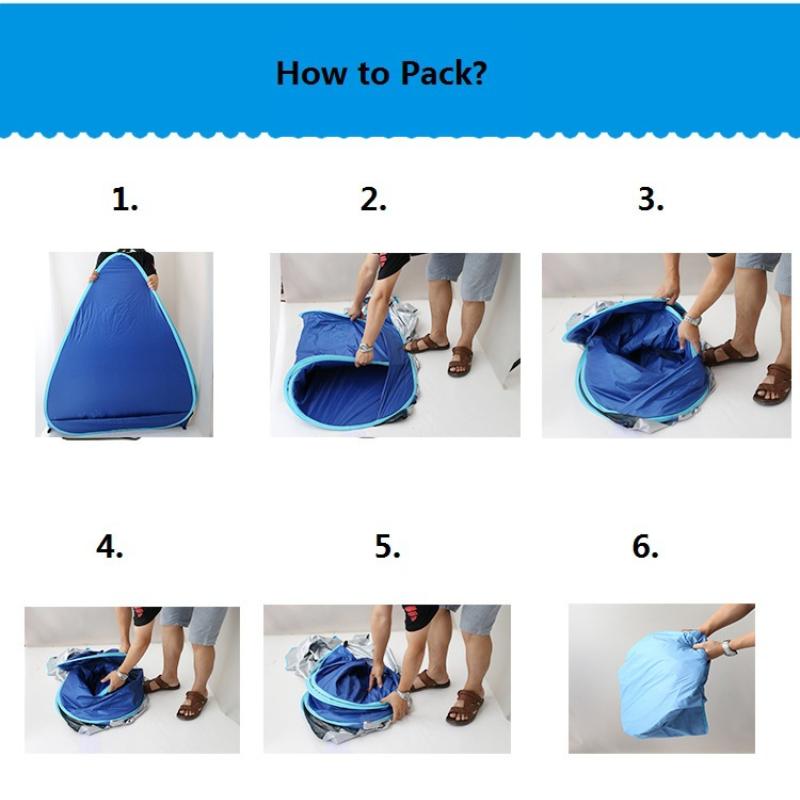 How to Pack?

1.

2.

3.

4.

5.

6.