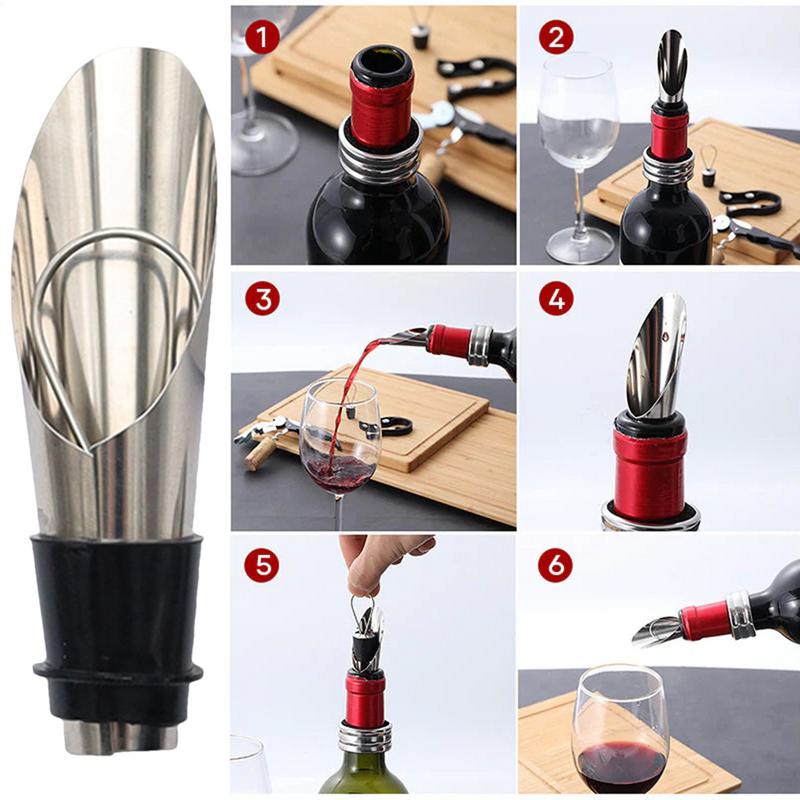 1
2
3
4
5
6