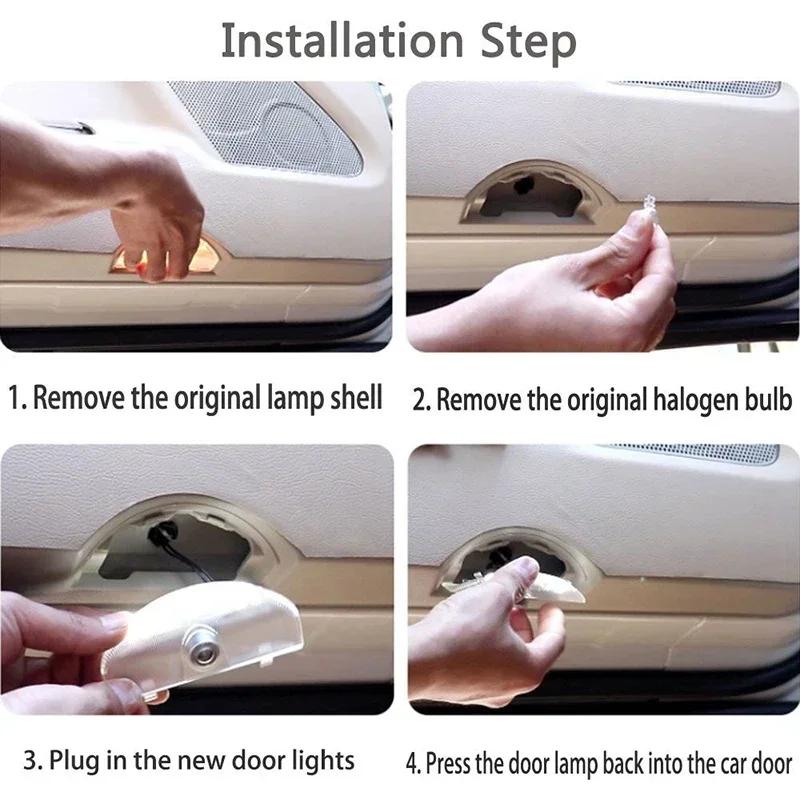 Installation Step

1. Remove the original lamp shell

2. Remove the original halogen bulb

3. Plug in the new door lights

4. Press the door lamp back into the car door