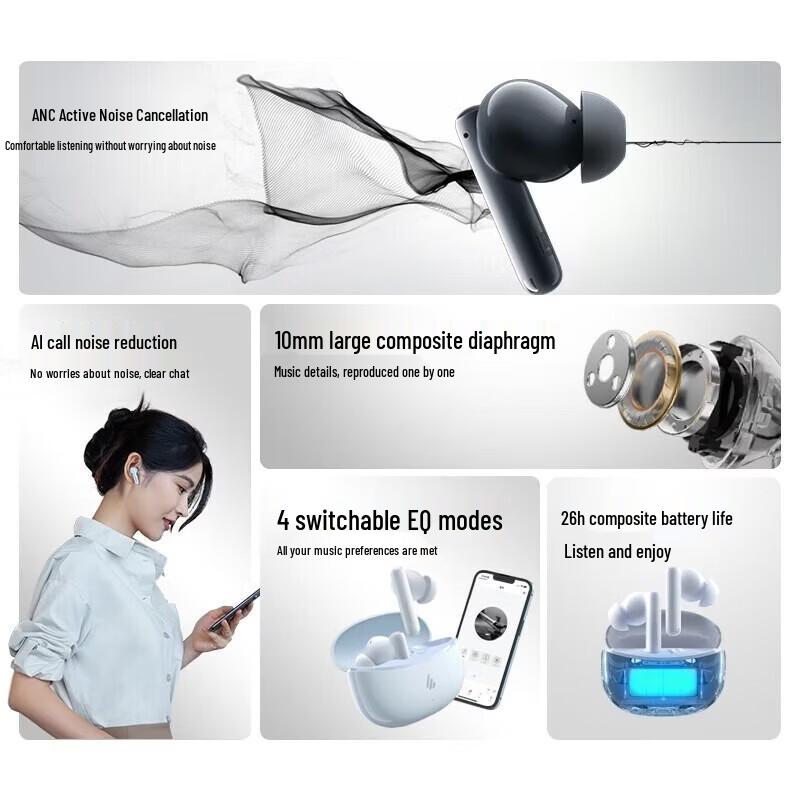 ANC Active Noise Cancellation

Comfortable listening without worrying about noise

AI call noise reduction

No worries about noise, clear chat

10mm large composite diaphragm

Music details, reproduced one by one

4 switchable EQ modes

All your music preferences are met

26h composite battery life

Listen and enjoy