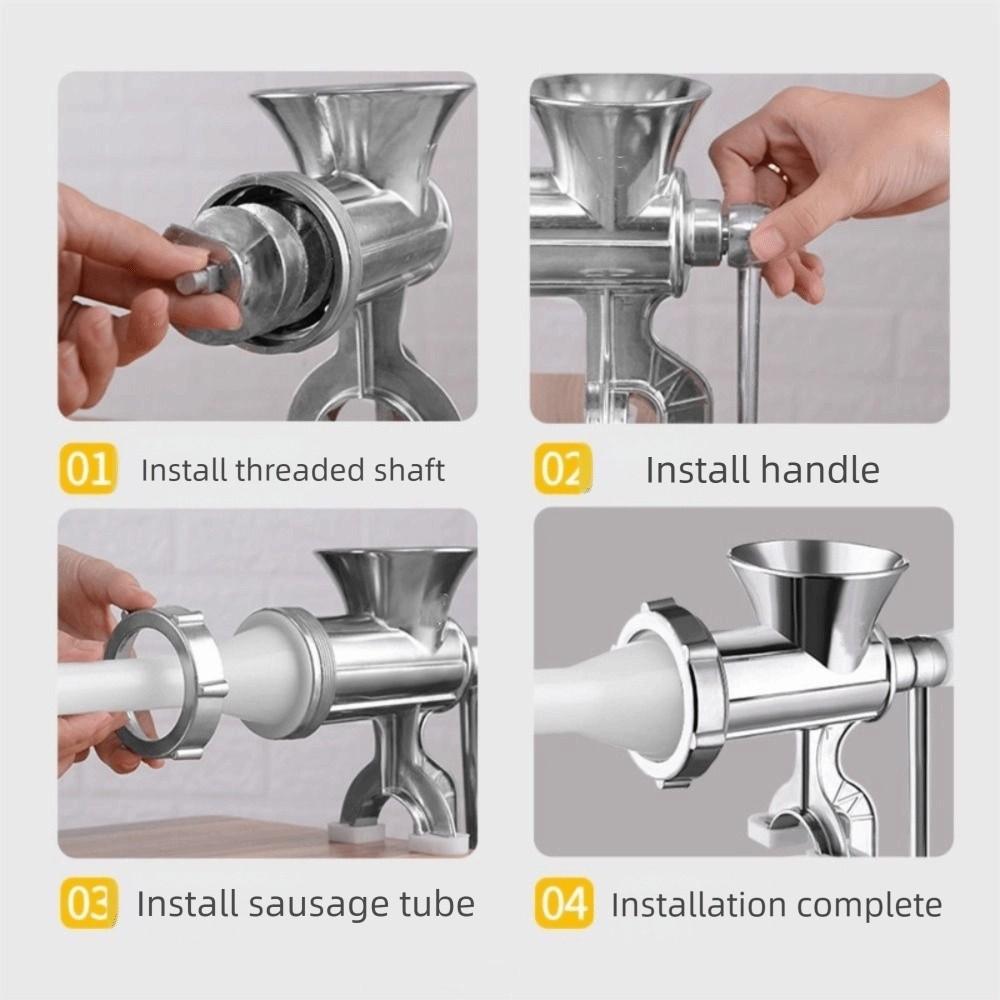 01 Install threaded shaft

02 Install handle

03 Install sausage tube

04 Installation complete