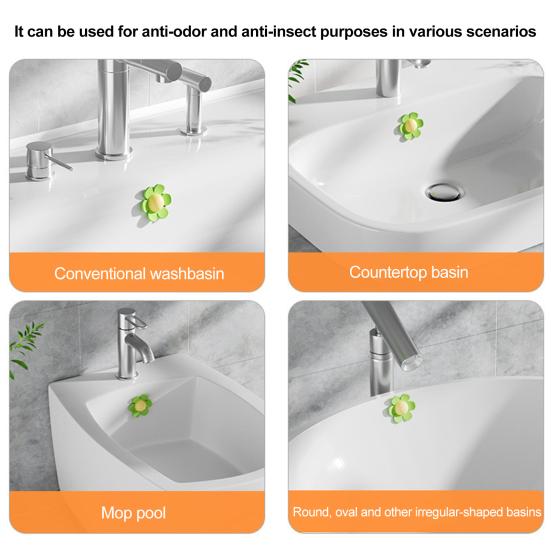 It can be used for anti-odor and anti-insect purposes in various scenarios

Conventional washbasin

Countertop basin

Mop pool

Round, oval and other irregular-shaped basins