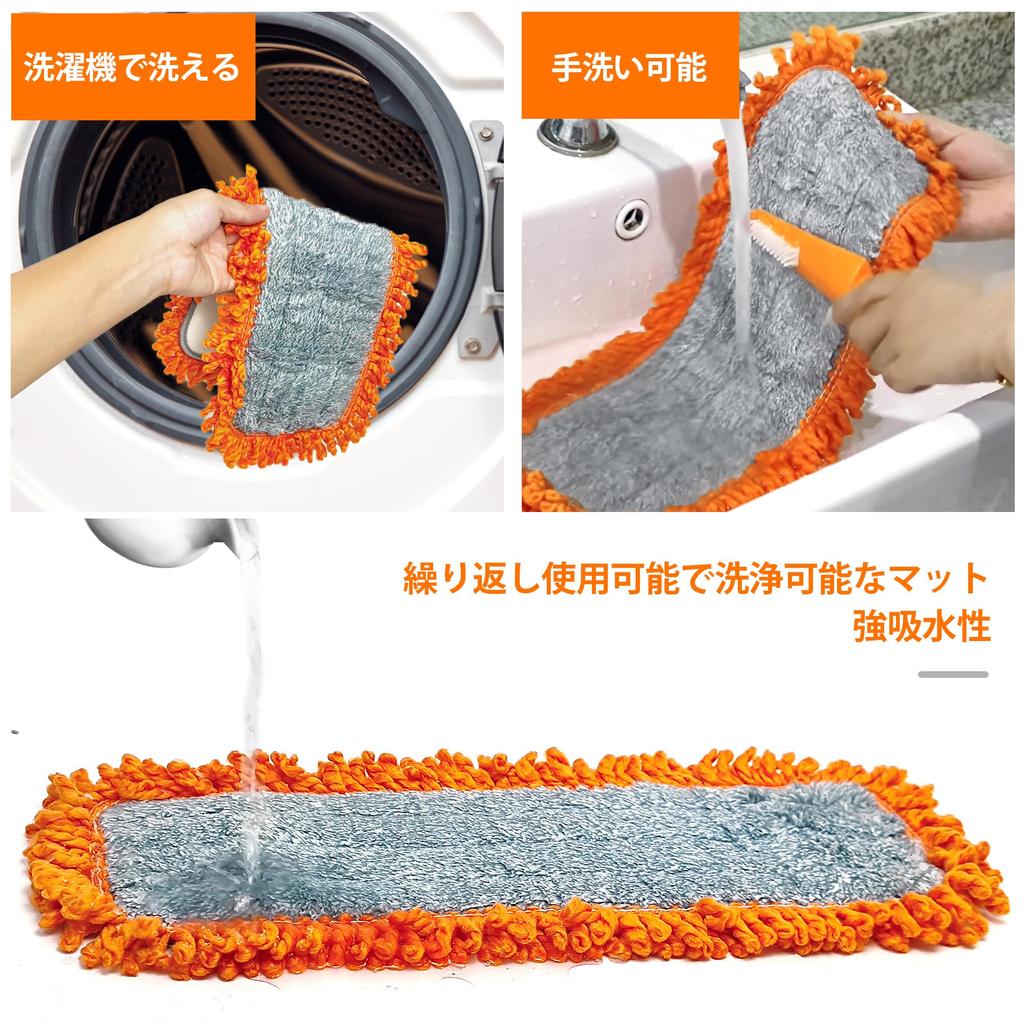 洗濯機で洗える

手洗い可能

繰り返し使用可能で洗浄可能なマット
強吸水性