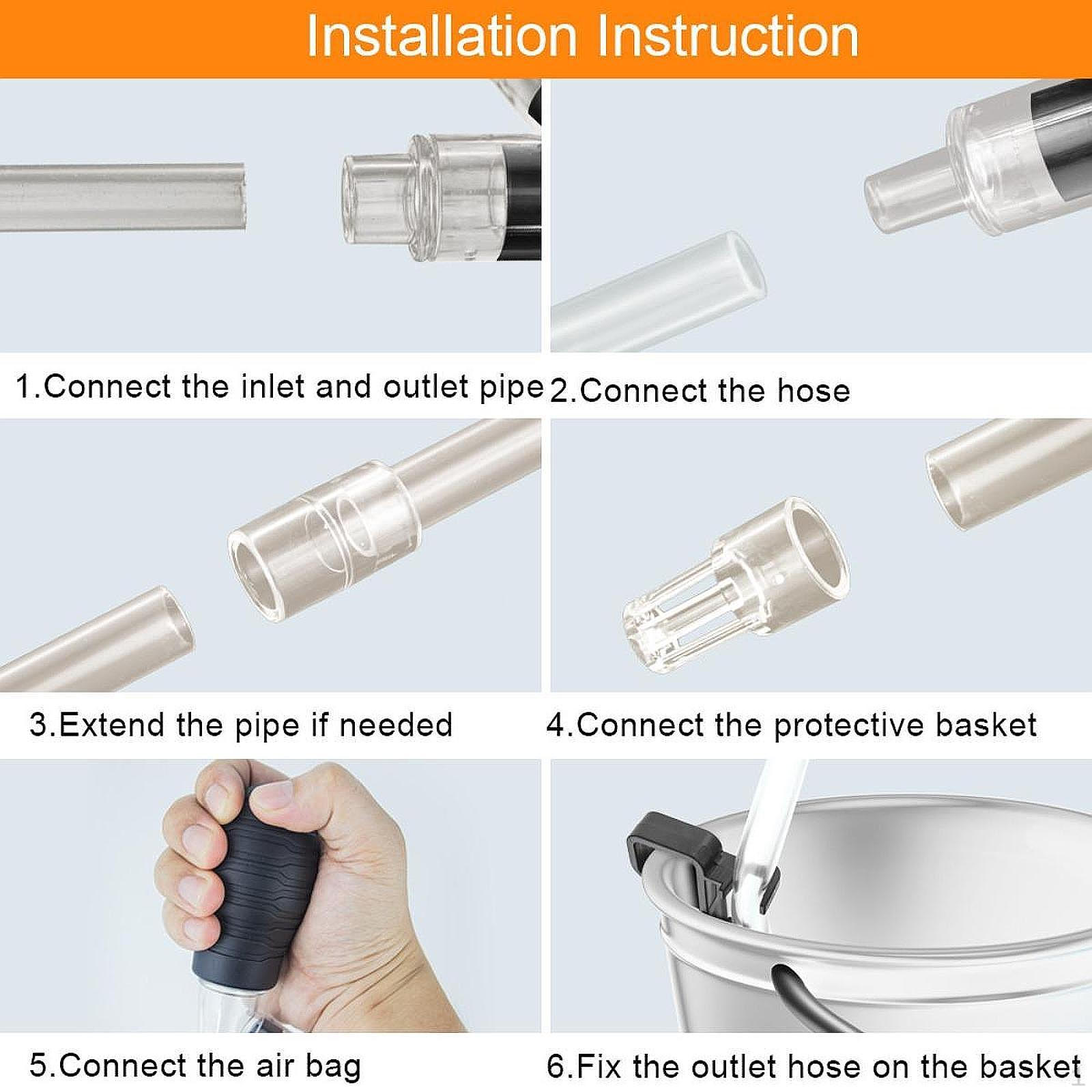 Installation Instruction

1.Connect the inlet and outlet pipe

2.Connect the hose

3.Extend the pipe if needed

4.Connect the protective basket

5.Connect the air bag

6.Fix the outlet hose on the basket