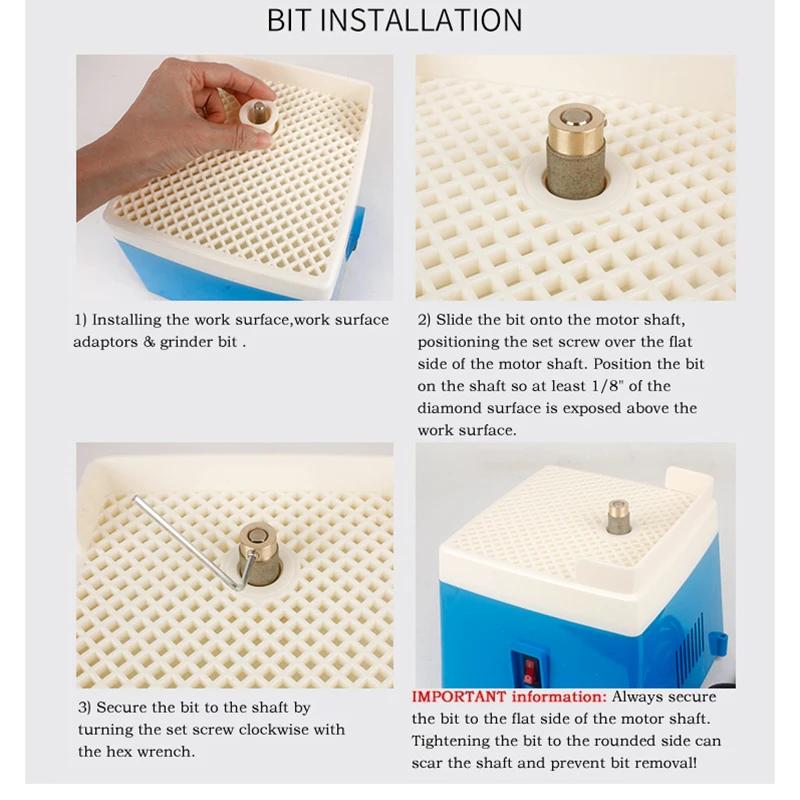 BIT INSTALLATION

1) Installing the work surface,work surface adaptors & grinder bit .

2) Slide the bit onto the motor shaft, positioning the set screw over the flat side of the motor shaft. Position the bit on the shaft so at least 1/8" of the diamond surface is exposed above the work surface.

3) Secure the bit to the shaft by turning the set screw clockwise with the hex wrench.

IMPORTANT information: Always secure the bit to the flat side of the motor shaft. Tightening the bit to the rounded side can scar the shaft and prevent bit removal!