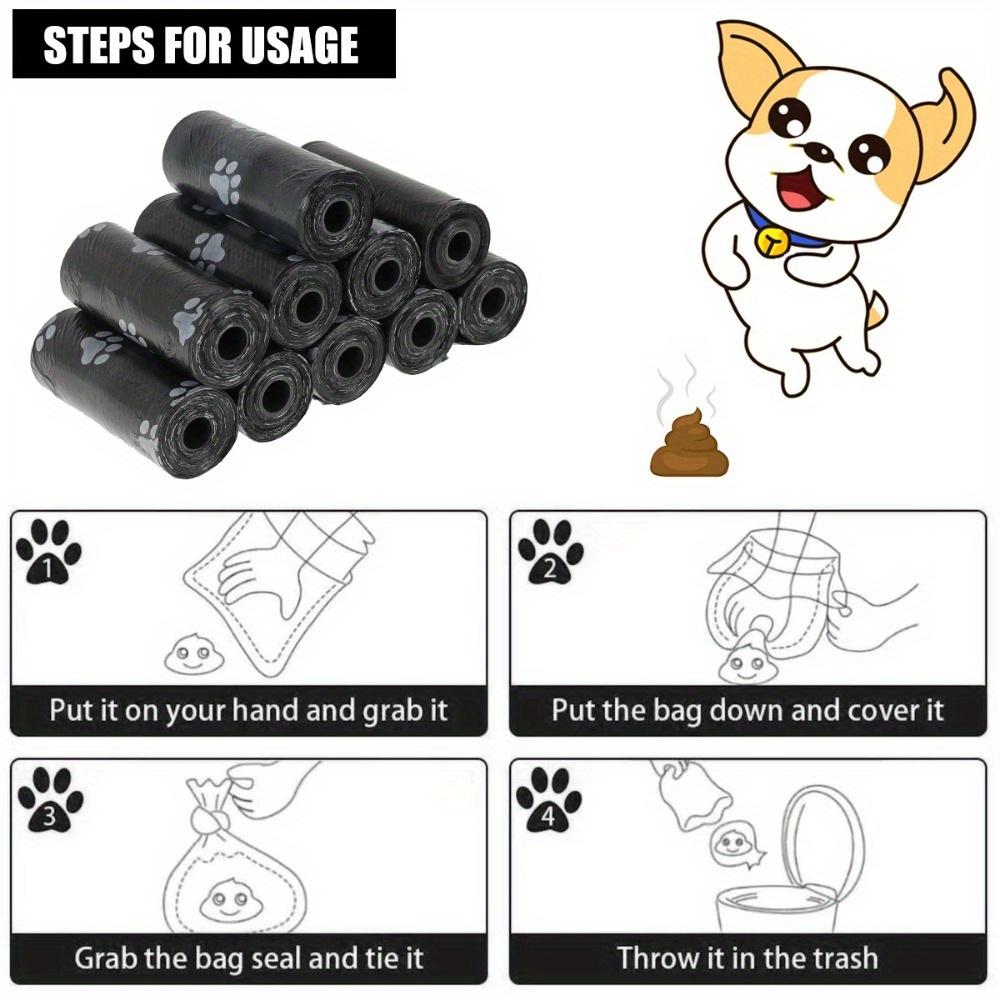 STEPS FOR USAGE

1
Put it on your hand and grab it

2
Put the bag down and cover it

3
Grab the bag seal and tie it

4
Throw it in the trash