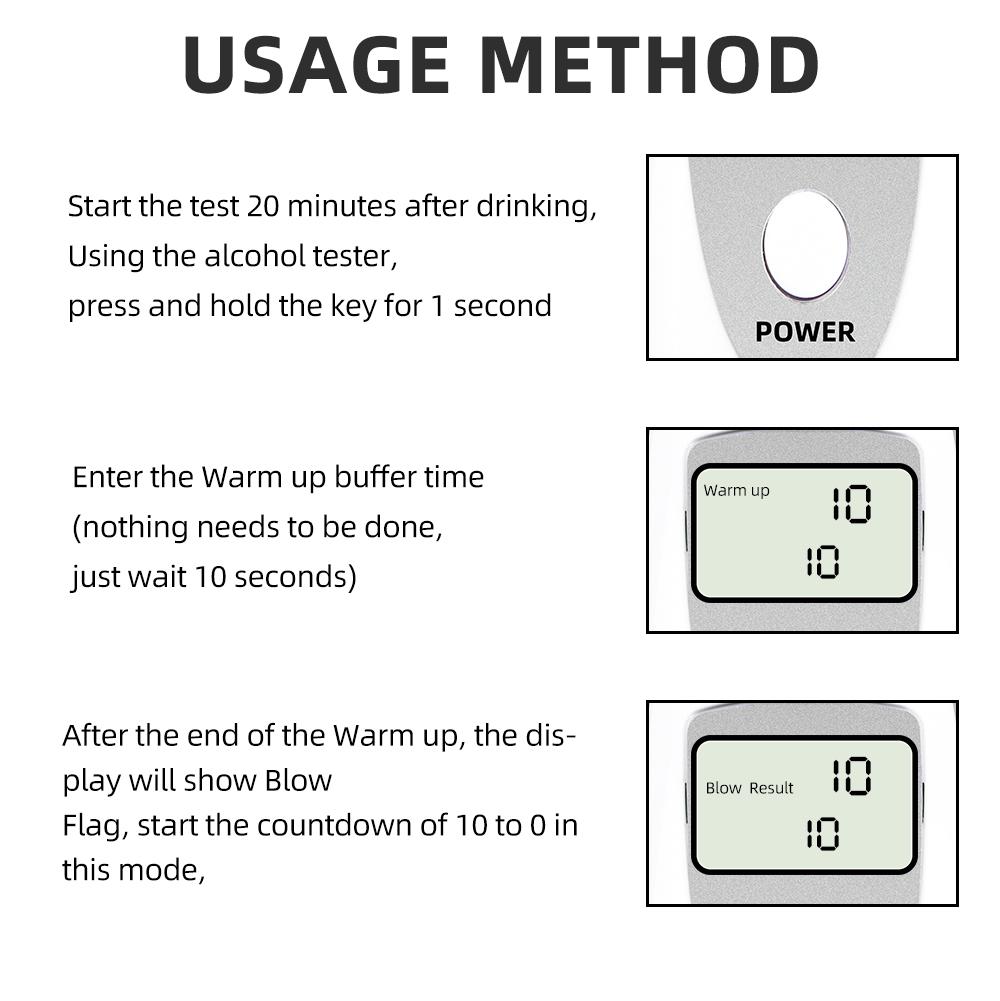 USAGE METHOD

Start the test 20 minutes after drinking, Using the alcohol tester, press and hold the key for 1 second

POWER

Enter the Warm up buffer time (nothing needs to be done, just wait 10 seconds)

Warm up 10
10

After the end of the Warm up, the display will show Blow Flag, start the countdown of 10 to 0 in this mode,

Blow Result 10
10