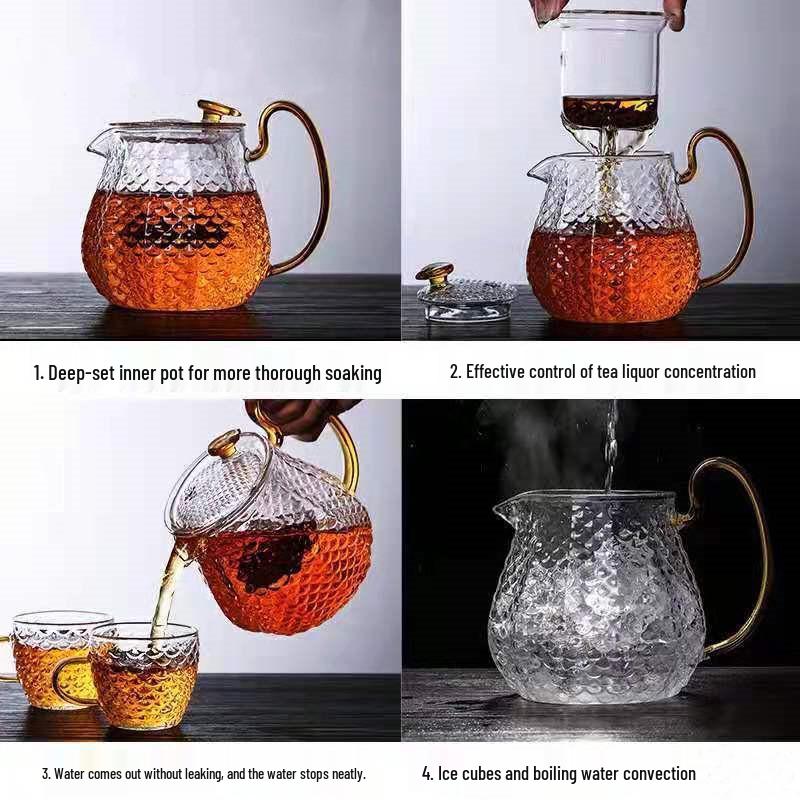 1. Deep-set inner pot for more thorough soaking

2. Effective control of tea liquor concentration

3. Water comes out without leaking, and the water stops neatly.

4. Ice cubes and boiling water convection