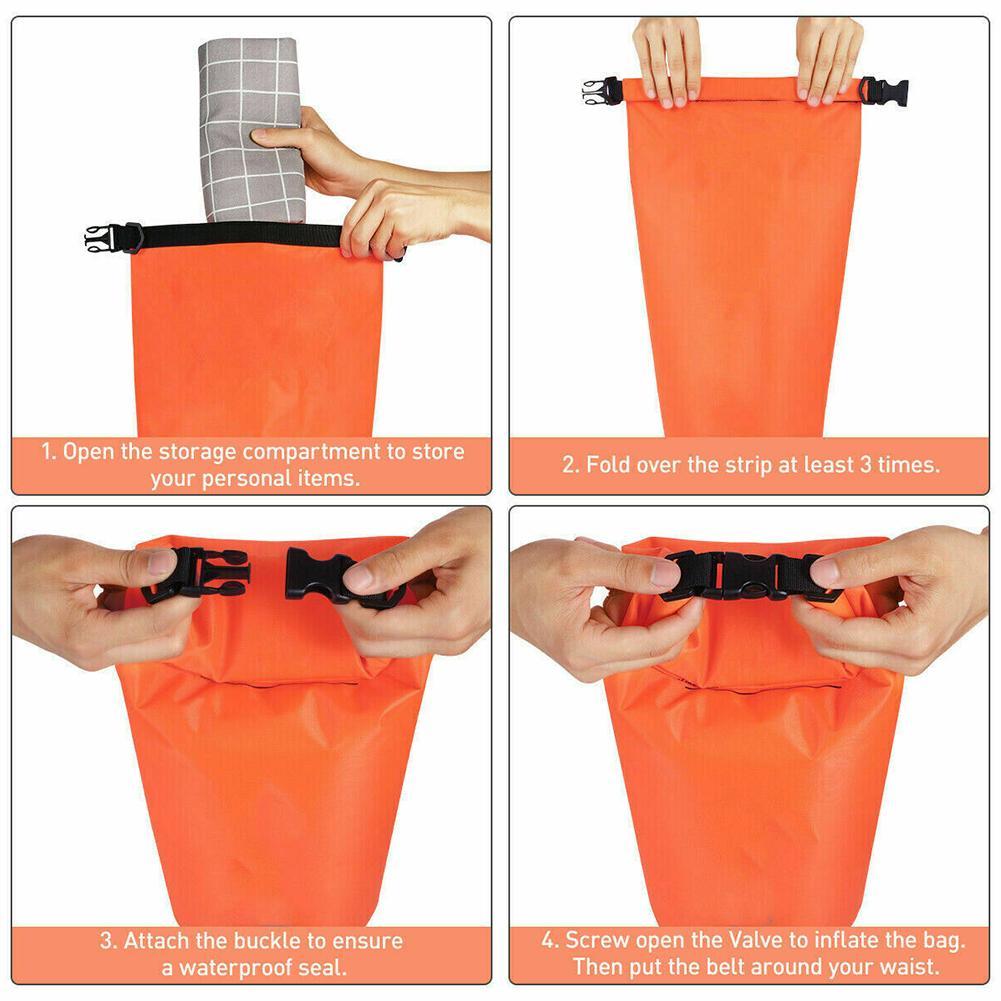 1. Open the storage compartment to store your personal items.

2. Fold over the strip at least 3 times.

3. Attach the buckle to ensure a waterproof seal.

4. Screw open the Valve to inflate the bag. Then put the belt around your waist.