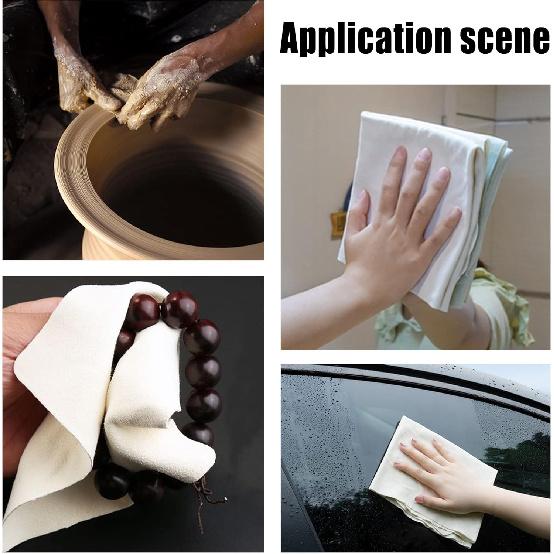 Application scene