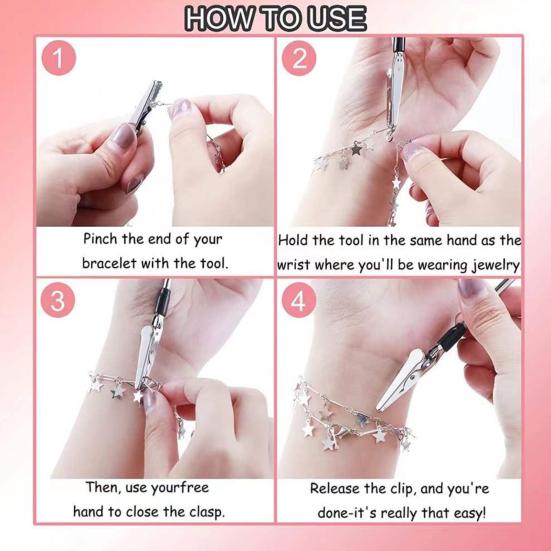 HOW TO USE

1

Pinch the end of your bracelet with the tool.

2

Hold the tool in the same hand as the wrist where you'll be wearing jewelry

3

Then, use yourfree hand to close the clasp.

4

Release the clip, and you're done-it's really that easy!