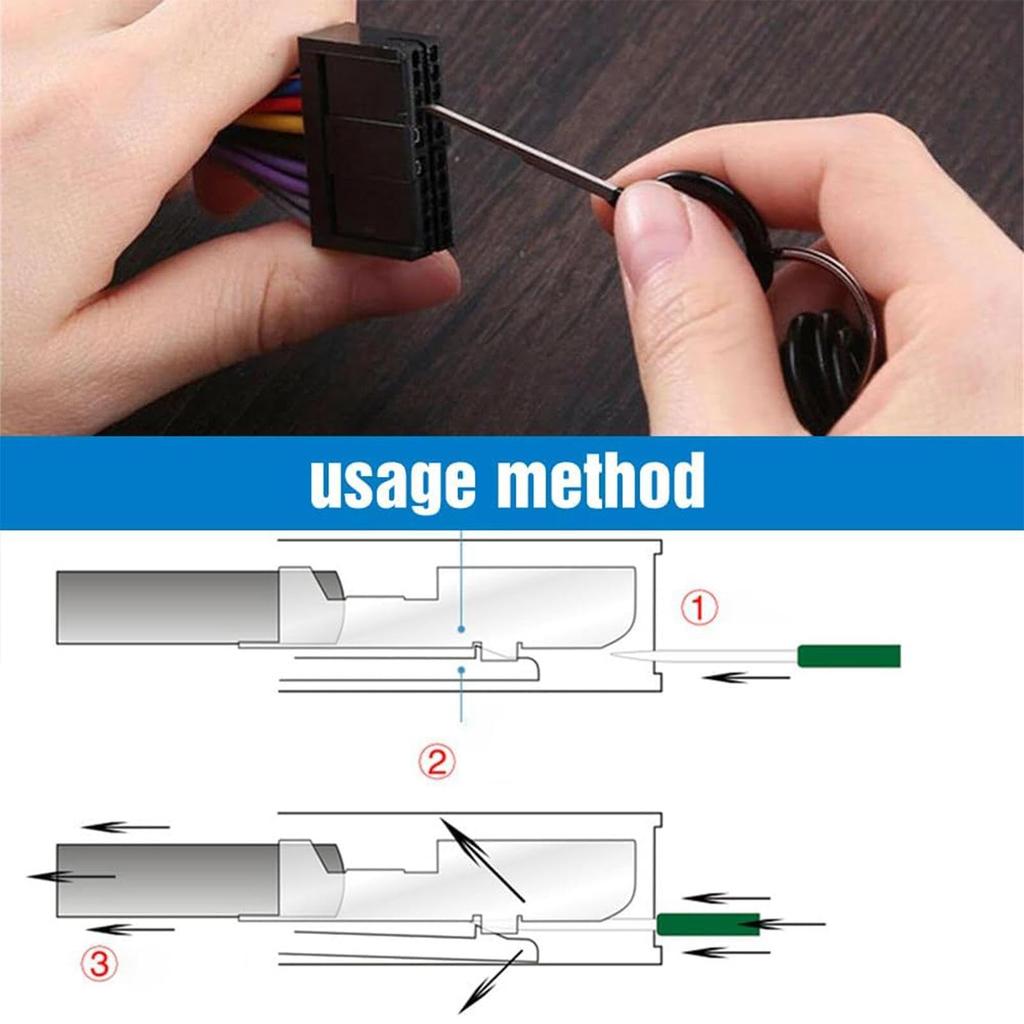 usage method

①

②

③