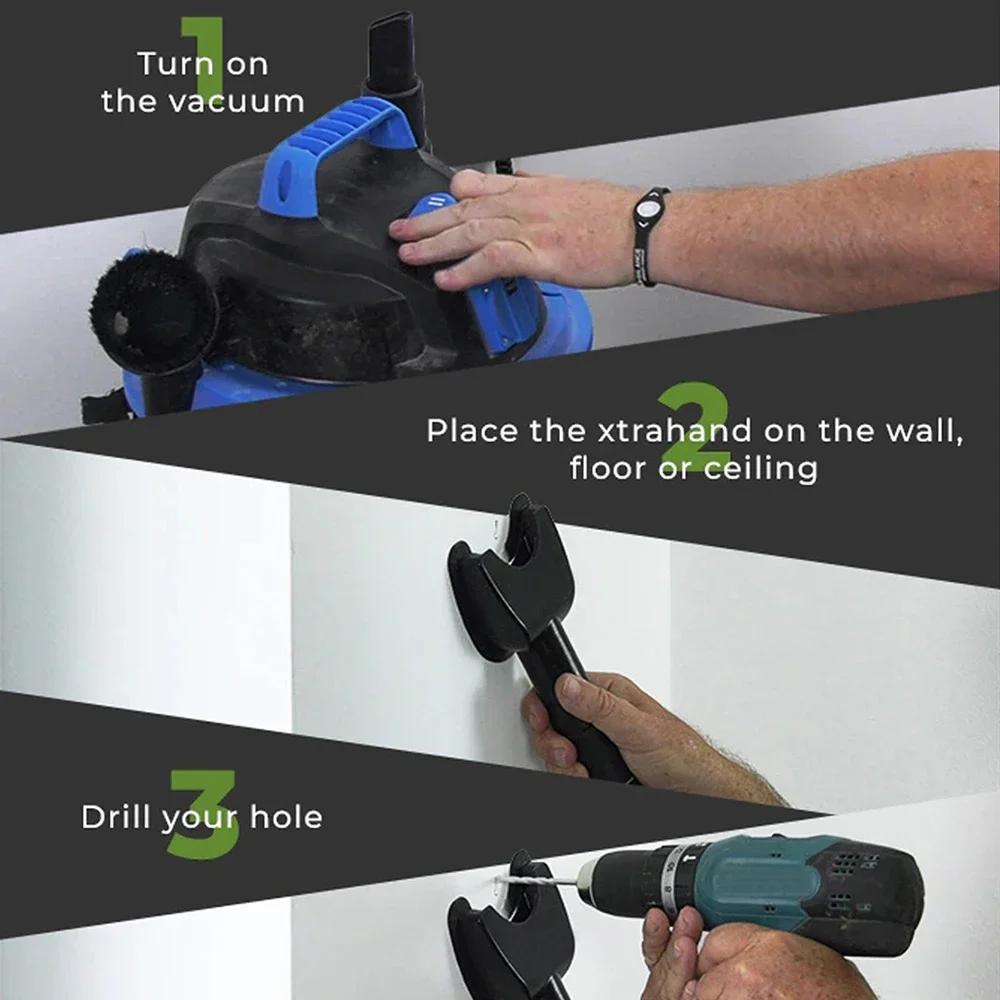 1
Turn on the vacuum

2
Place the xtrahand on the wall, floor or ceiling

3
Drill your hole