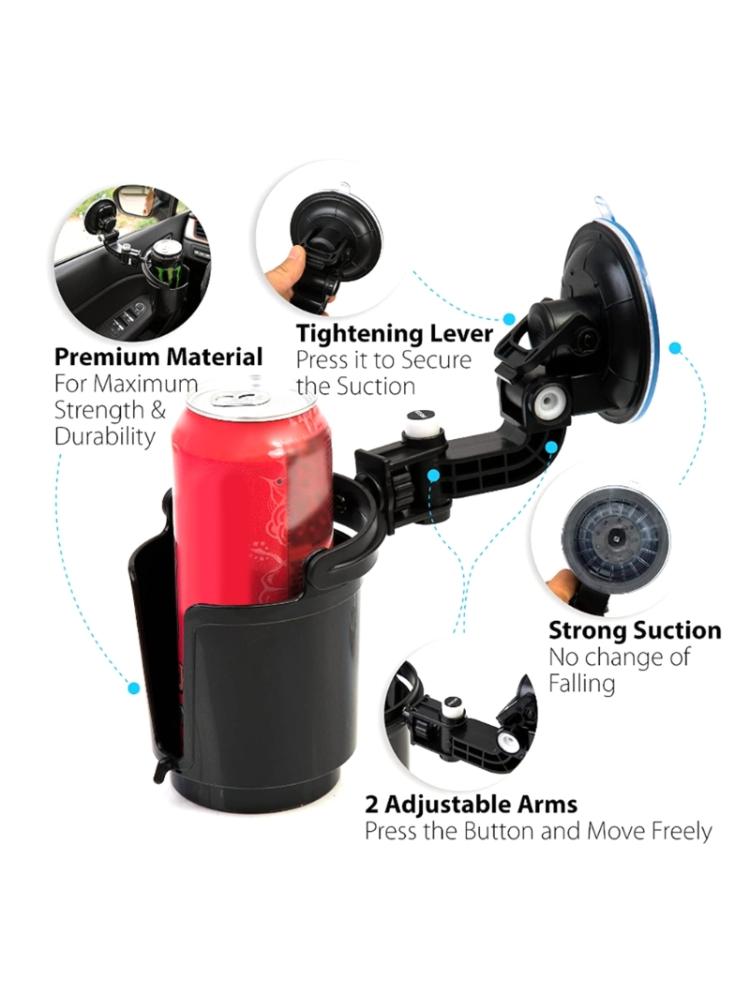 Premium Material
For Maximum Strength & Durability

Tightening Lever
Press it to Secure the Suction

Strong Suction
No change of Falling

2 Adjustable Arms
Press the Button and Move Freely