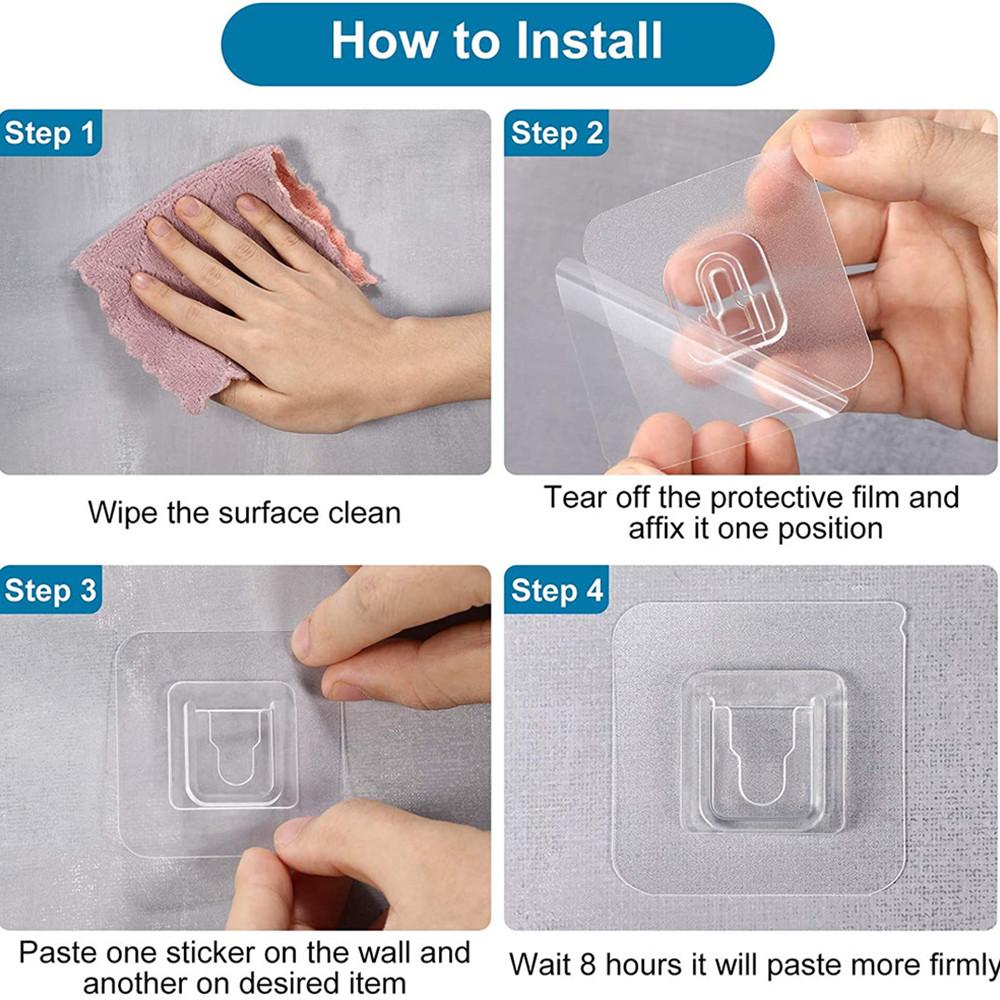 How to Install

Step 1

Wipe the surface clean

Step 2

Tear off the protective film and affix it one position

Step 3

Paste one sticker on the wall and another on desired item

Step 4

Wait 8 hours it will paste more firmly