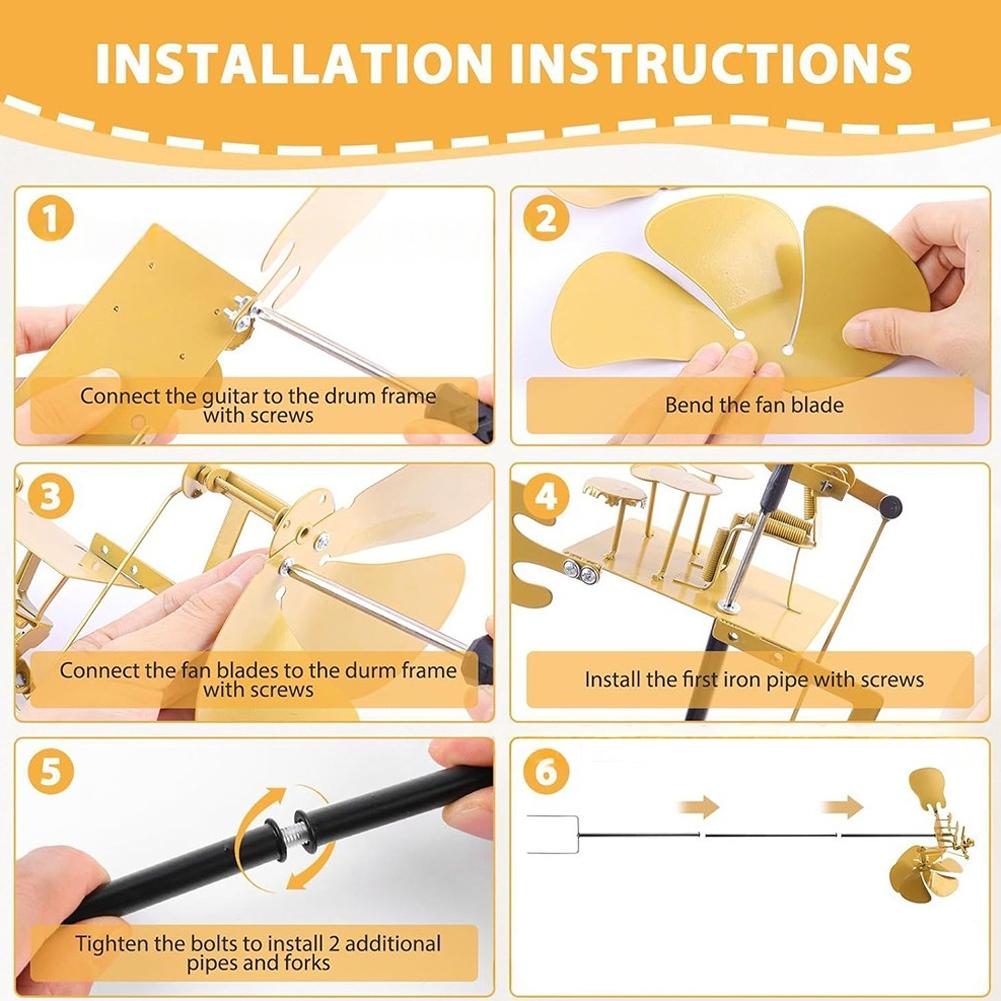 INSTALLATION INSTRUCTIONS

1

Connect the guitar to the drum frame with screws

2

Bend the fan blade

3

Connect the fan blades to the durm frame with screws

4

Install the first iron pipe with screws

5

Tighten the bolts to install 2 additional pipes and forks

6