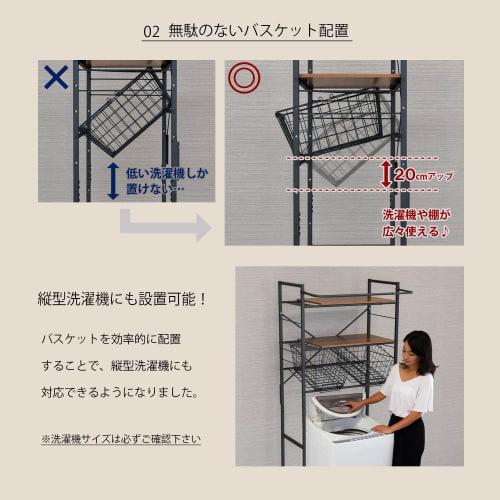 02 無駄のないバスケット配置

×

低い洗濯機しか置けない…

◎

20cmアップ

洗濯機や棚が広々使える♪

縦型洗濯機にも設置可能！

バスケットを効率的に配置することで、縦型洗濯機にも対応できるようになりました。

※洗濯機サイズは必ずご確認下さい