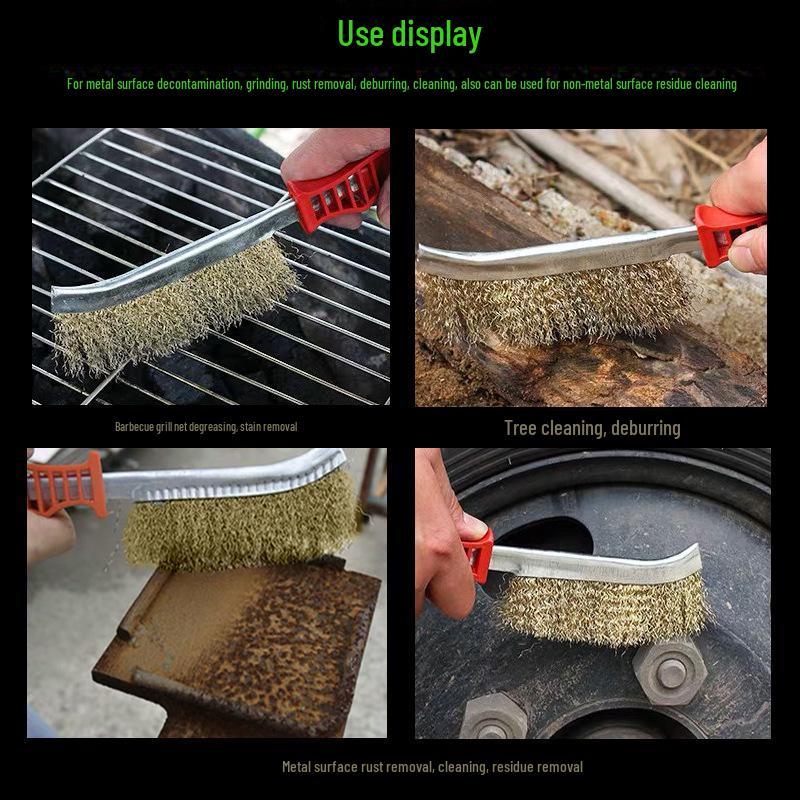 Use display

For metal surface decontamination, grinding, rust removal, deburring, cleaning, also can be used for non-metal surface residue cleaning

Barbecue grill net degreasing, stain removal

Tree cleaning, deburring

Metal surface rust removal, cleaning, residue removal