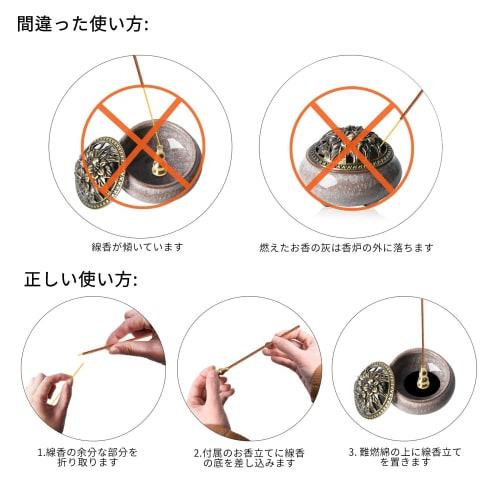 間違った使い方:

線香が傾いています

燃えたお香の灰は香炉の外に落ちます

正しい使い方:

1.線香の余分な部分を折り取ります

2.付属のお香立てに線香の底を差し込みます

3. 難燃綿の上に線香立てを置きます