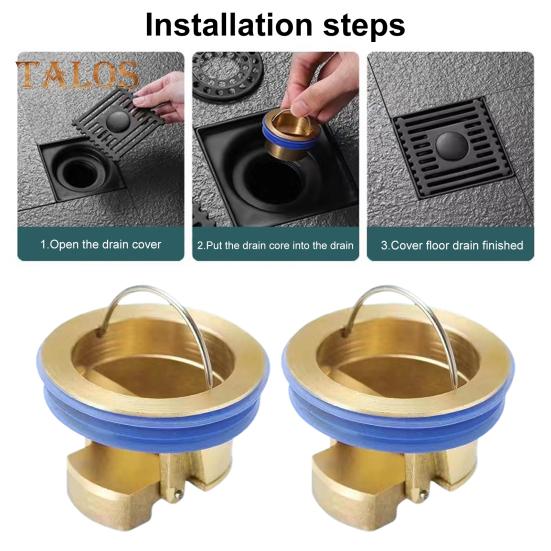 Installation steps

TALOS

1.Open the drain cover

2.Put the drain core into the drain

3.Cover floor drain finished