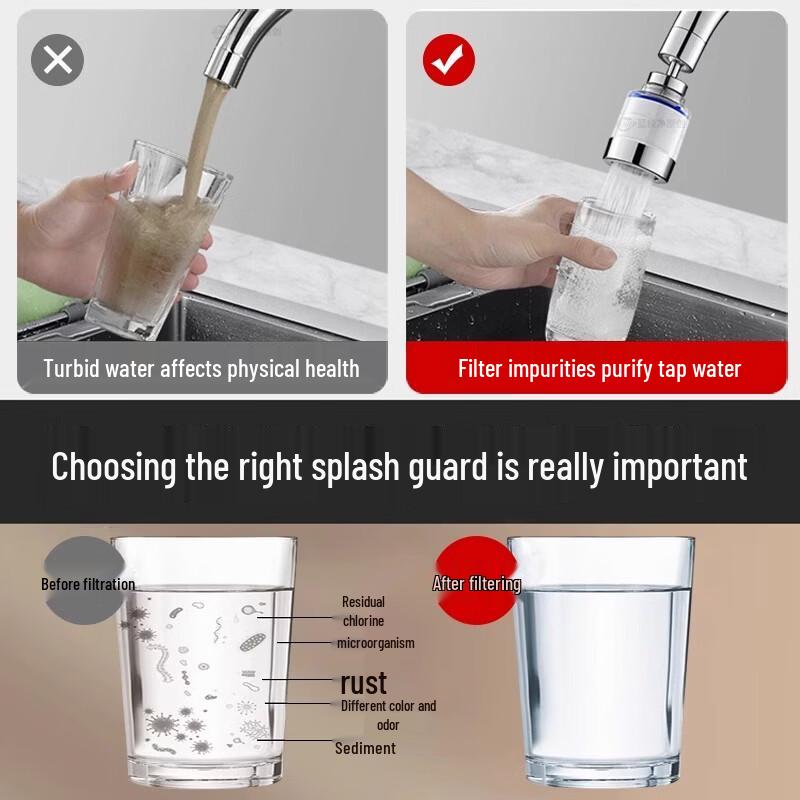 Turbid water affects physical health

Filter impurities purify tap water

Choosing the right splash guard is really important

Before filtration

Residual chlorine

microorganism

rust

Different color and odor

Sediment

After filtering