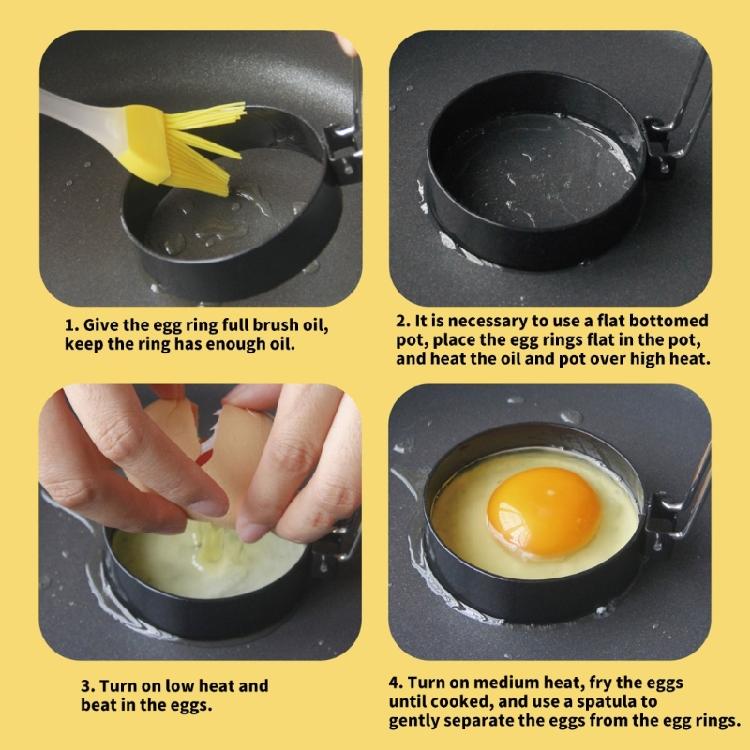 1. Give the egg ring full brush oil, keep the ring has enough oil.

2. It is necessary to use a flat bottomed pot, place the egg rings flat in the pot, and heat the oil and pot over high heat.

3. Turn on low heat and beat in the eggs.

4. Turn on medium heat, fry the eggs until cooked, and use a spatula to gently separate the eggs from the egg rings.