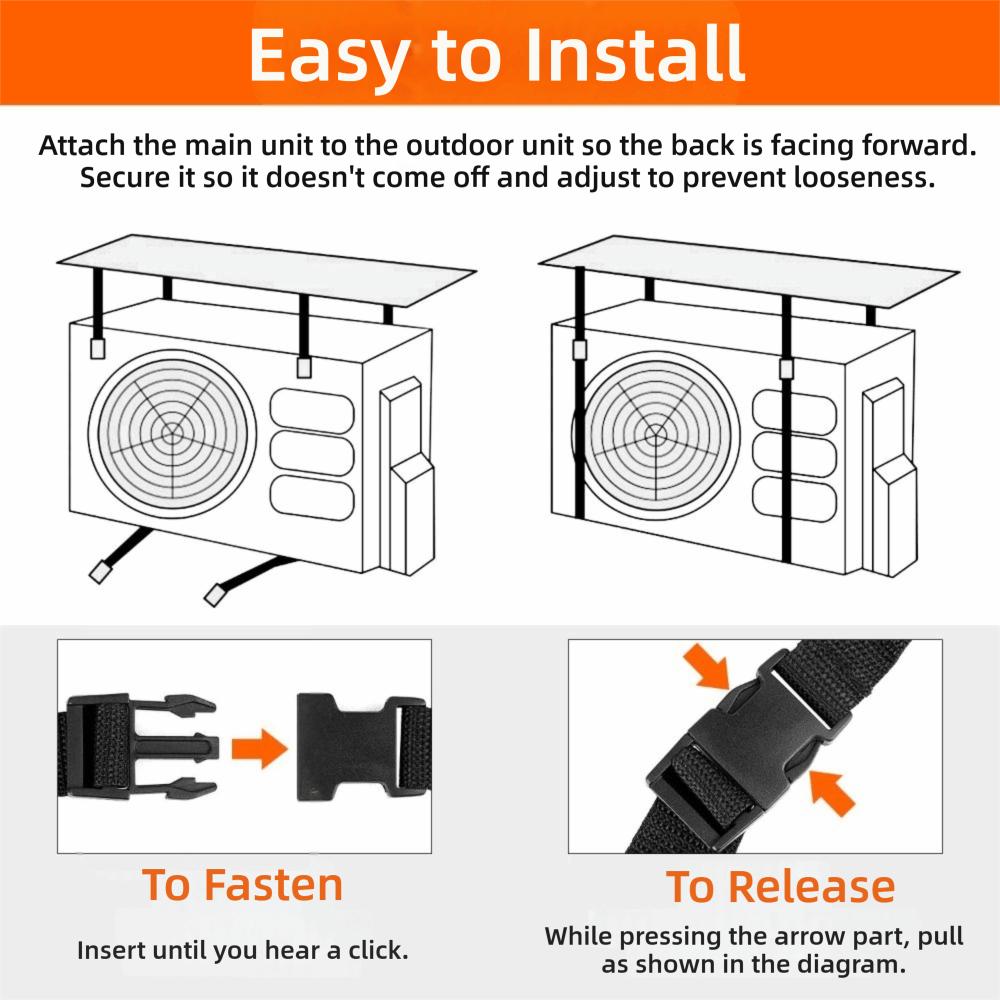 Easy to Install

Attach the main unit to the outdoor unit so the back is facing forward. Secure it so it doesn't come off and adjust to prevent looseness.

To Fasten

Insert until you hear a click.

To Release

While pressing the arrow part, pull as shown in the diagram.