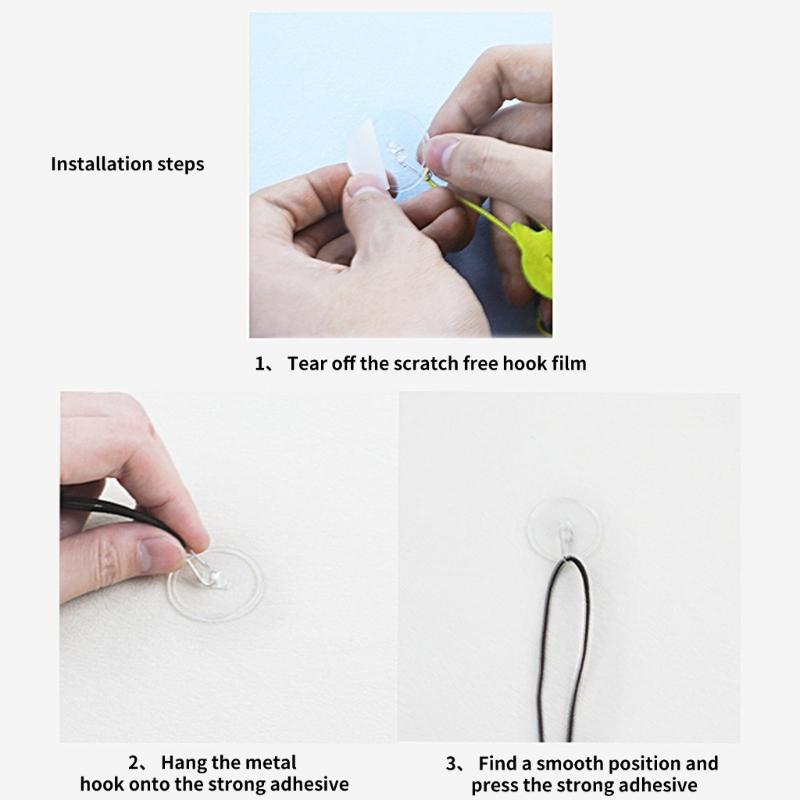 Installation steps

1、 Tear off the scratch free hook film

2、 Hang the metal hook onto the strong adhesive

3、 Find a smooth position and press the strong adhesive