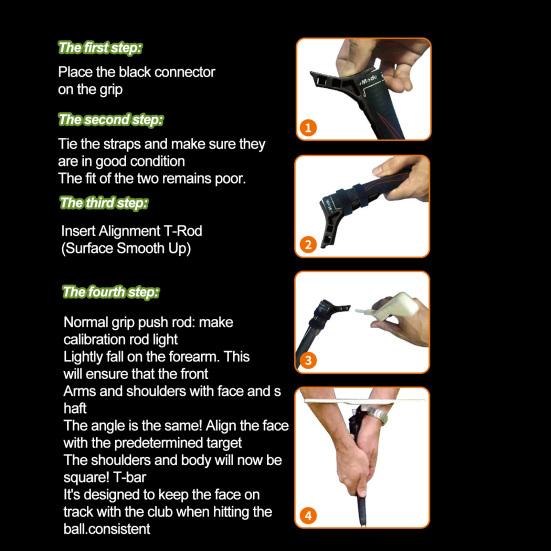 The first step:

Place the black connector on the grip

The second step:

Tie the straps and make sure they are in good condition
The fit of the two remains poor.

The third step:

Insert Alignment T-Rod (Surface Smooth Up)

The fourth step:

Normal grip push rod: make calibration rod light
Lightly fall on the forearm. This will ensure that the front
Arms and shoulders with face and s haft
The angle is the same! Align the face with the predetermined target
The shoulders and body will now be square! T-bar
It's designed to keep the face on track with the club when hitting the ball.consistent

1

2

3

4