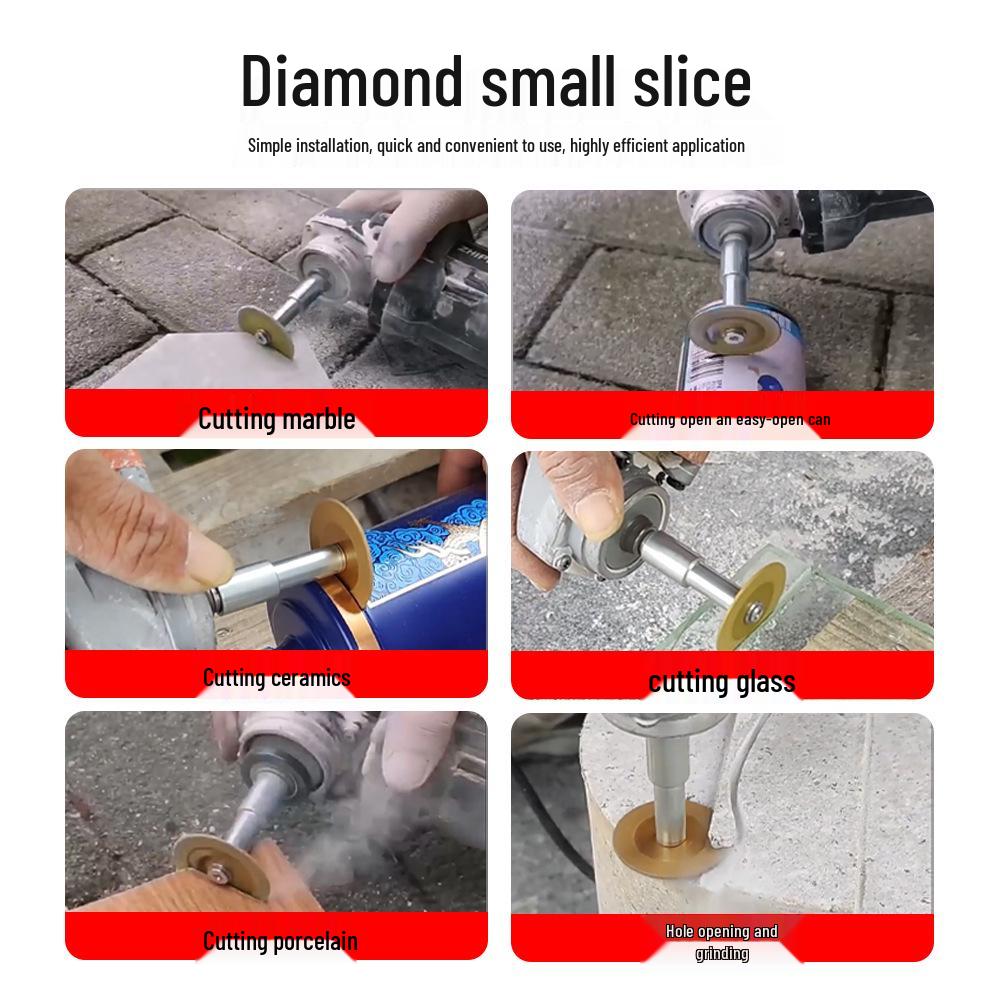 Diamond small slice

Simple installation, quick and convenient to use, highly efficient application

Cutting marble

Cutting open an easy-open can

Cutting ceramics

cutting glass

Cutting porcelain

Hole opening and grinding