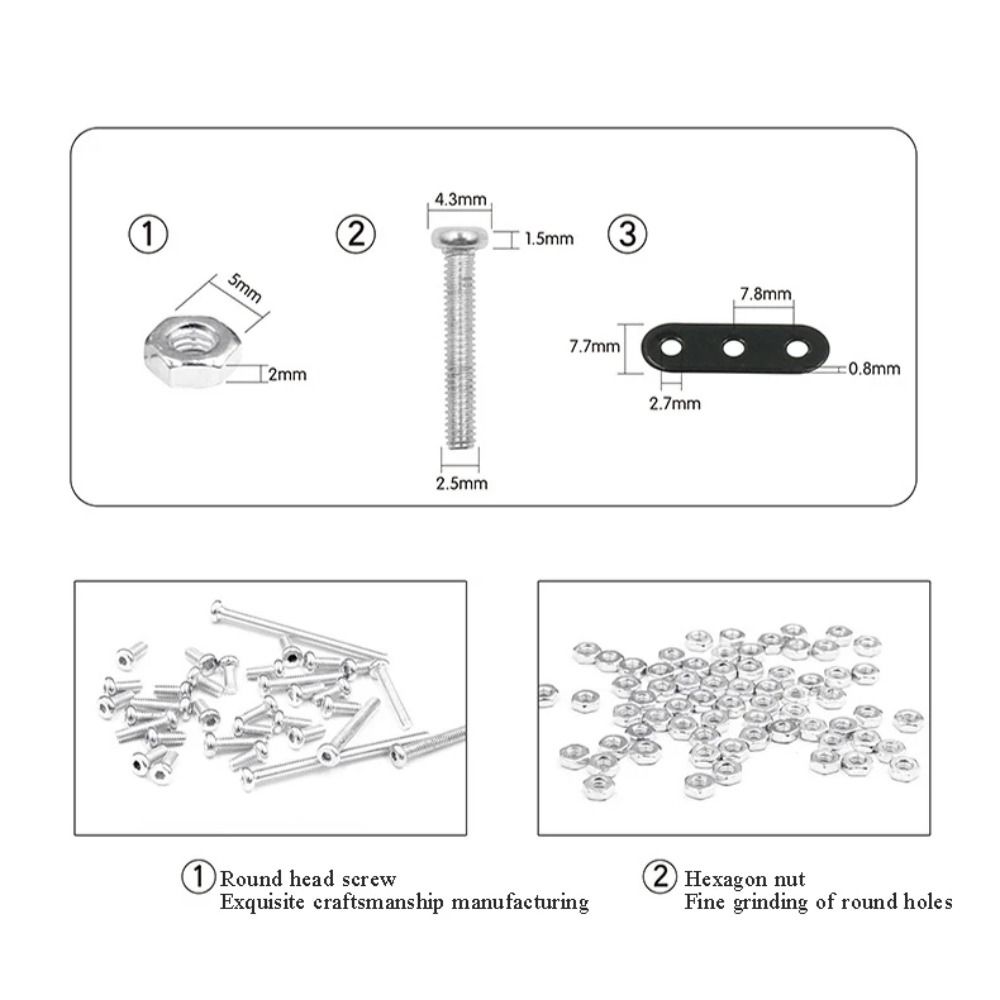 ①

5mm

2mm

②

4.3mm

1.5mm

2.5mm

③

7.8mm

7.7mm

0.8mm

2.7mm

① Round head screw
Exquisite craftsmanship manufacturing

② Hexagon nut
Fine grinding of round holes