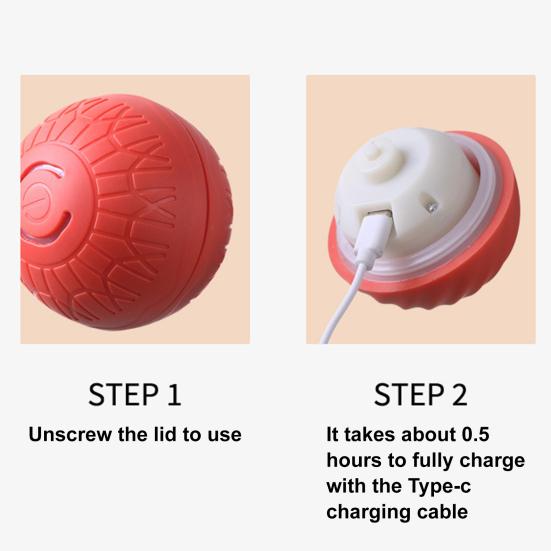 STEP 1

Unscrew the lid to use

STEP 2

It takes about 0.5 hours to fully charge with the Type-c charging cable