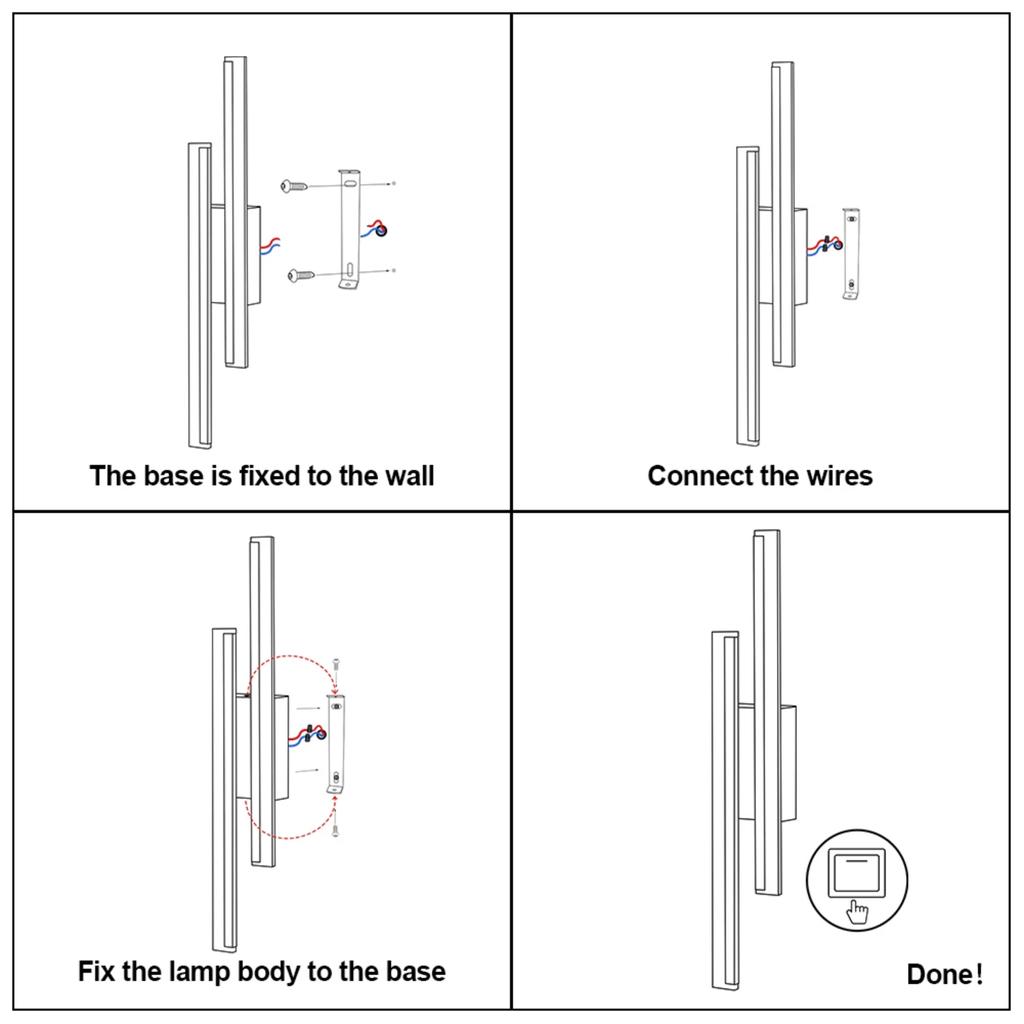 The base is fixed to the wall

Connect the wires

Fix the lamp body to the base

Done!