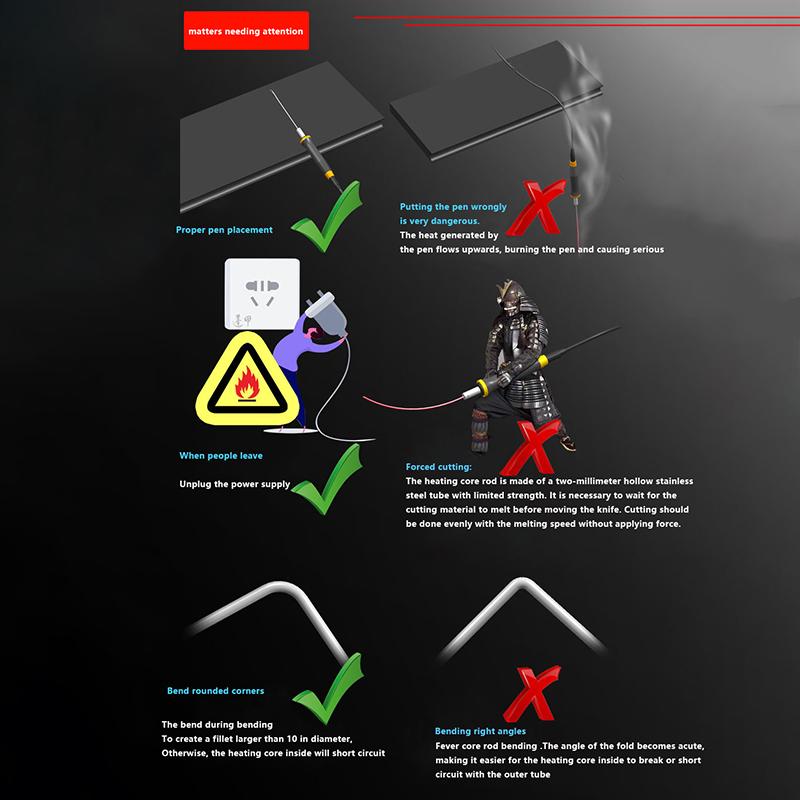 matters needing attention

Proper pen placement

Putting the pen wrongly is very dangerous.
The heat generated by the pen flows upwards, burning the pen and causing serious

When people leave

Unplug the power supply

Forced cutting:
The heating core rod is made of a two-millimeter hollow stainless steel tube with limited strength. It is necessary to wait for the cutting material to melt before moving the knife. Cutting should be done evenly with the melting speed without applying force.

Bend rounded corners

The bend during bending
To create a fillet larger than 10 in diameter,
Otherwise, the heating core inside will short circuit

Bending right angles
Fever core rod bending .The angle of the fold becomes acute, making it easier for the heating core inside to break or short circuit with the outer tube