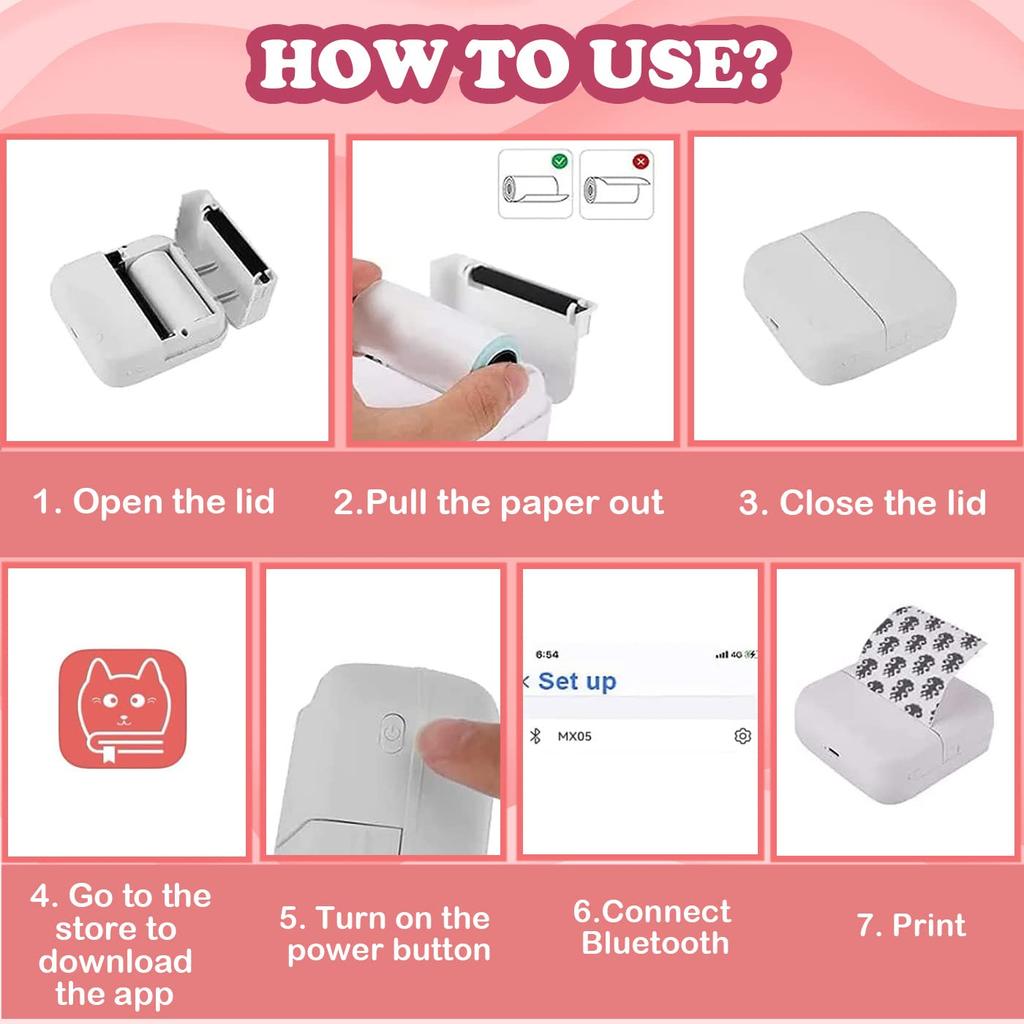 HOW TO USE?

1. Open the lid

2.Pull the paper out

3. Close the lid

6:54

4G

< Set up

MX05

4. Go to the store to download the app

5. Turn on the power button

6.Connect Bluetooth

7. Print