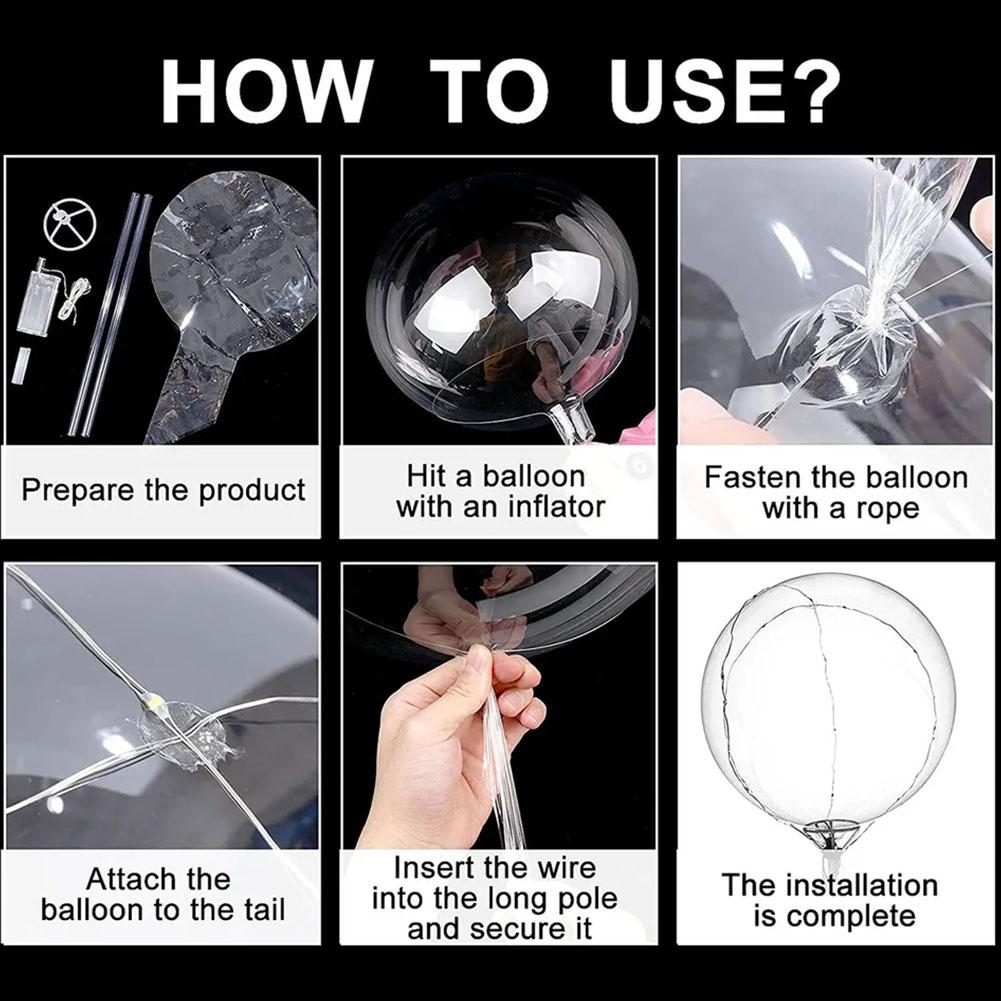 HOW TO USE?

Prepare the product

Hit a balloon with an inflator

Fasten the balloon with a rope

Attach the balloon to the tail

Insert the wire into the long pole and secure it

The installation is complete