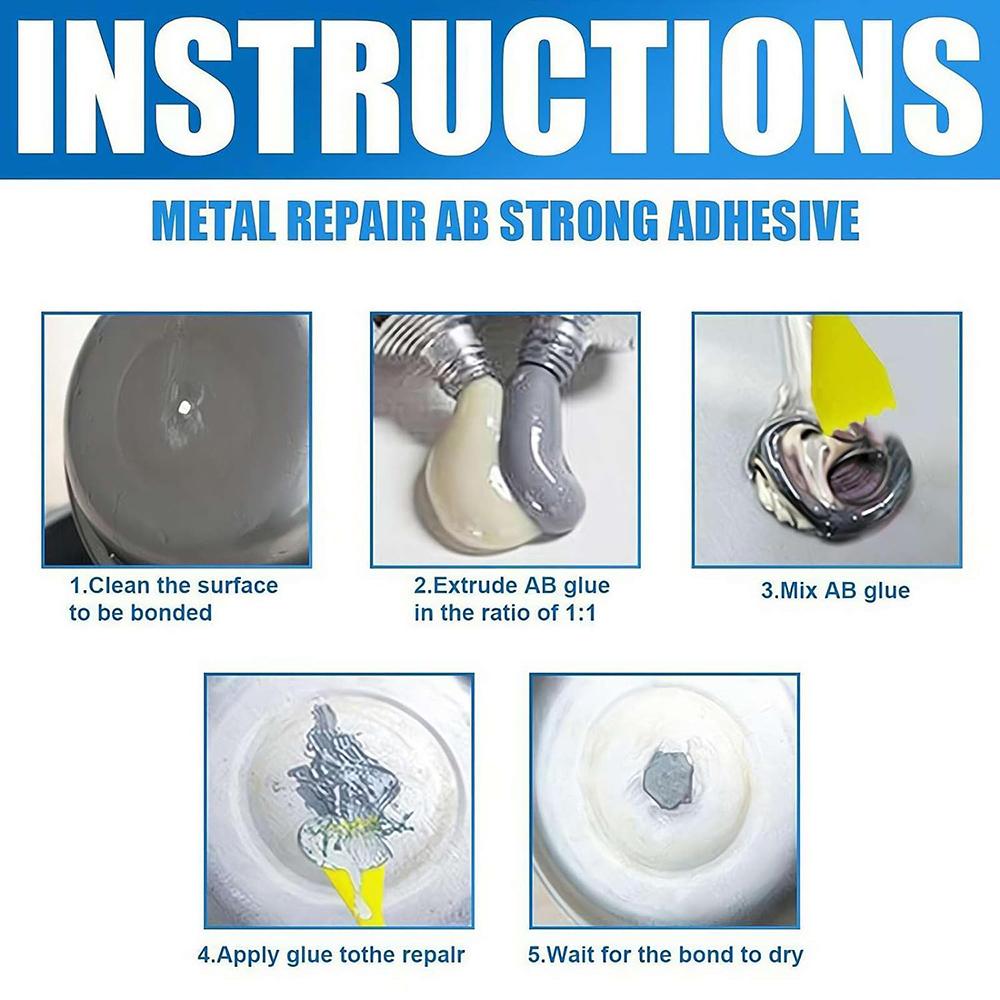 INSTRUCTIONS

METAL REPAIR AB STRONG ADHESIVE

1.Clean the surface to be bonded

2.Extrude AB glue in the ratio of 1:1

3.Mix AB glue

4.Apply glue tothe repalr

5.Wait for the bond to dry