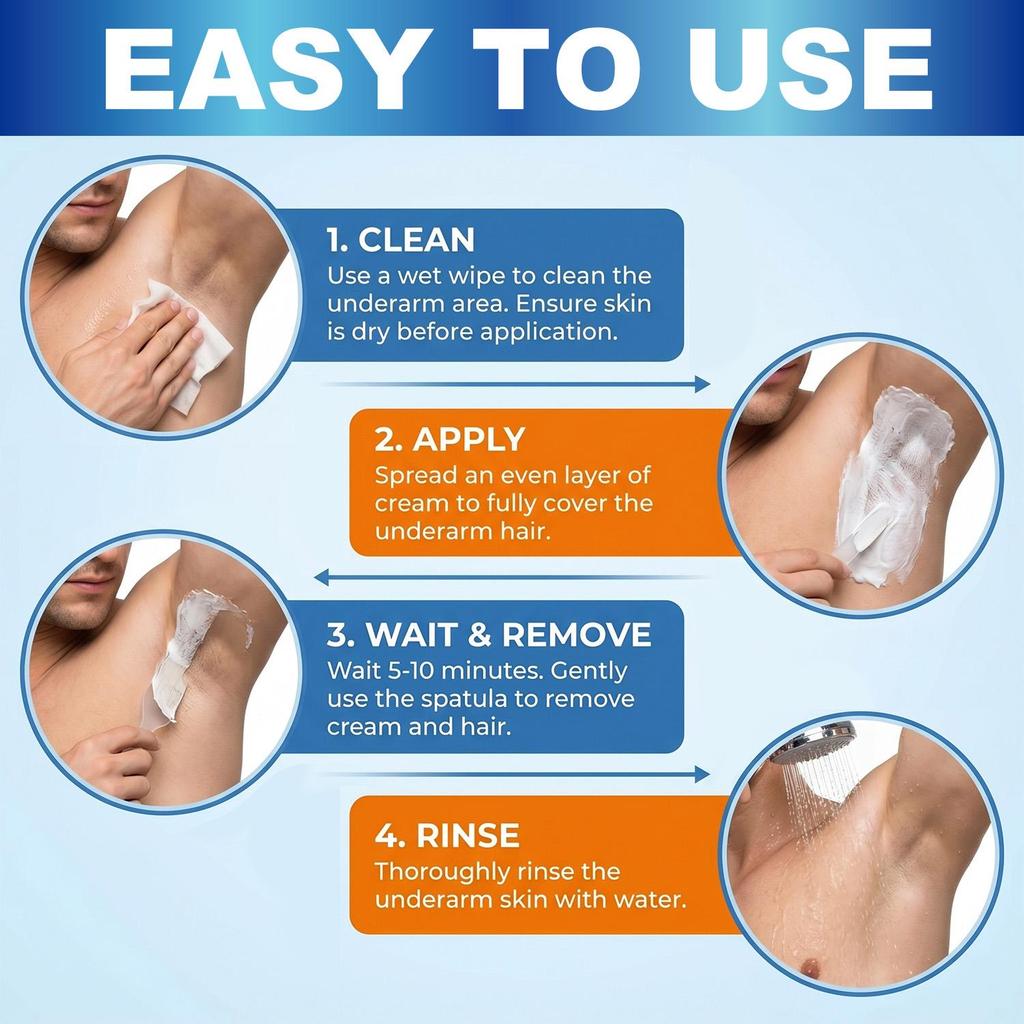 EASY TO USE

1. CLEAN
Use a wet wipe to clean the underarm area. Ensure skin is dry before application.

2. APPLY
Spread an even layer of cream to fully cover the underarm hair.

3. WAIT & REMOVE
Wait 5-10 minutes. Gently use the spatula to remove cream and hair.

4. RINSE
Thoroughly rinse the underarm skin with water.