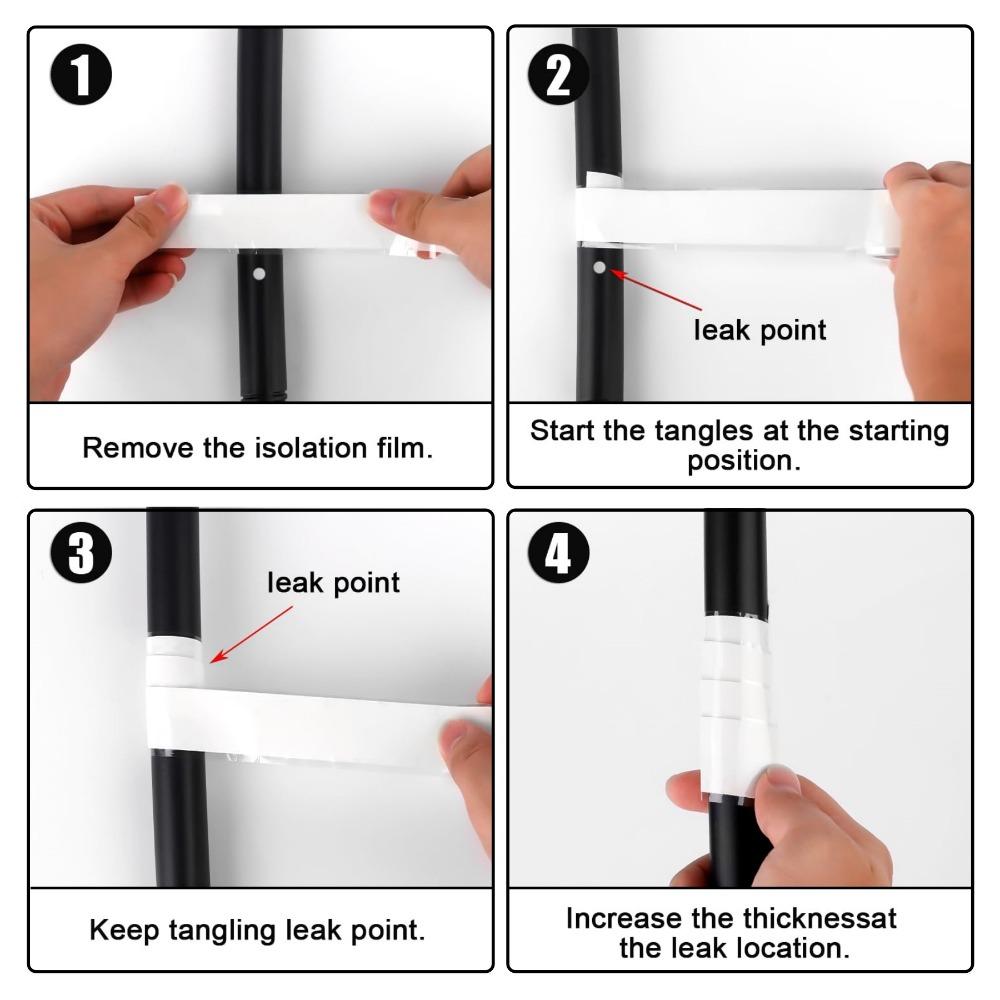 1

Remove the isolation film.

2

leak point

Start the tangles at the starting position.

3

leak point

Keep tangling leak point.

4

Increase the thicknessat the leak location.