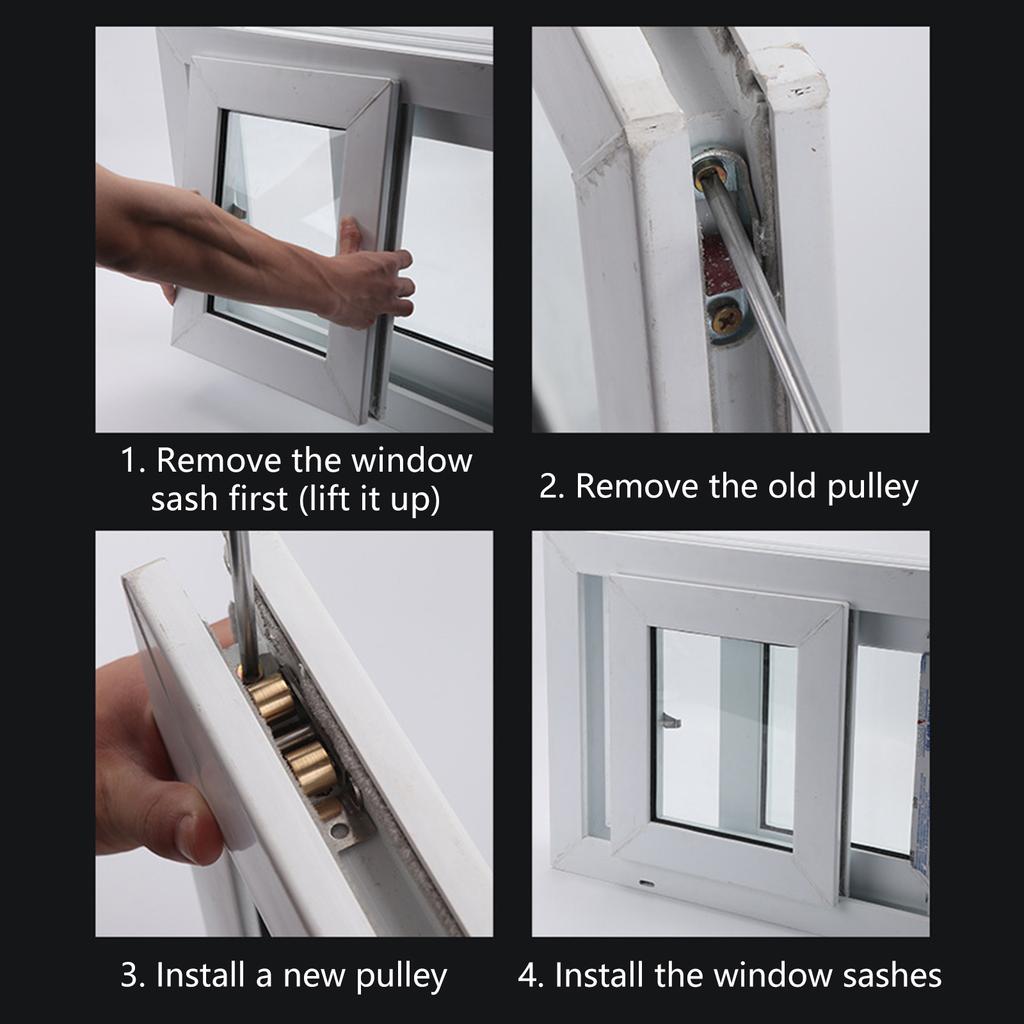 1. Remove the window sash first (lift it up)

2. Remove the old pulley

3. Install a new pulley

4. Install the window sashes