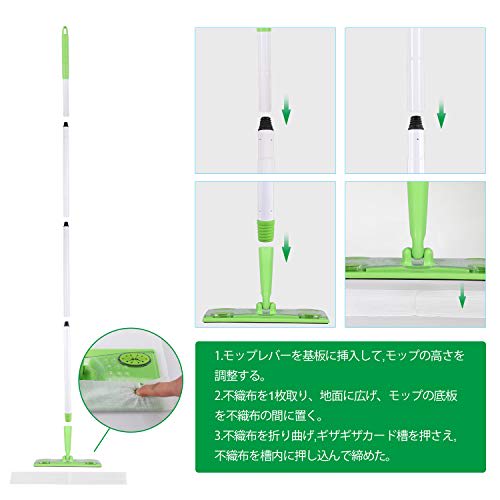 1.モップレバーを基板に挿入して,モップの高さを調整する。
2.不織布を1枚取り、地面に広げ、モップの底板を不織布の間に置く。
3.不織布を折り曲げ,ギザギザカード槽を押さえ,不織布を槽内に押し込んで締めた。