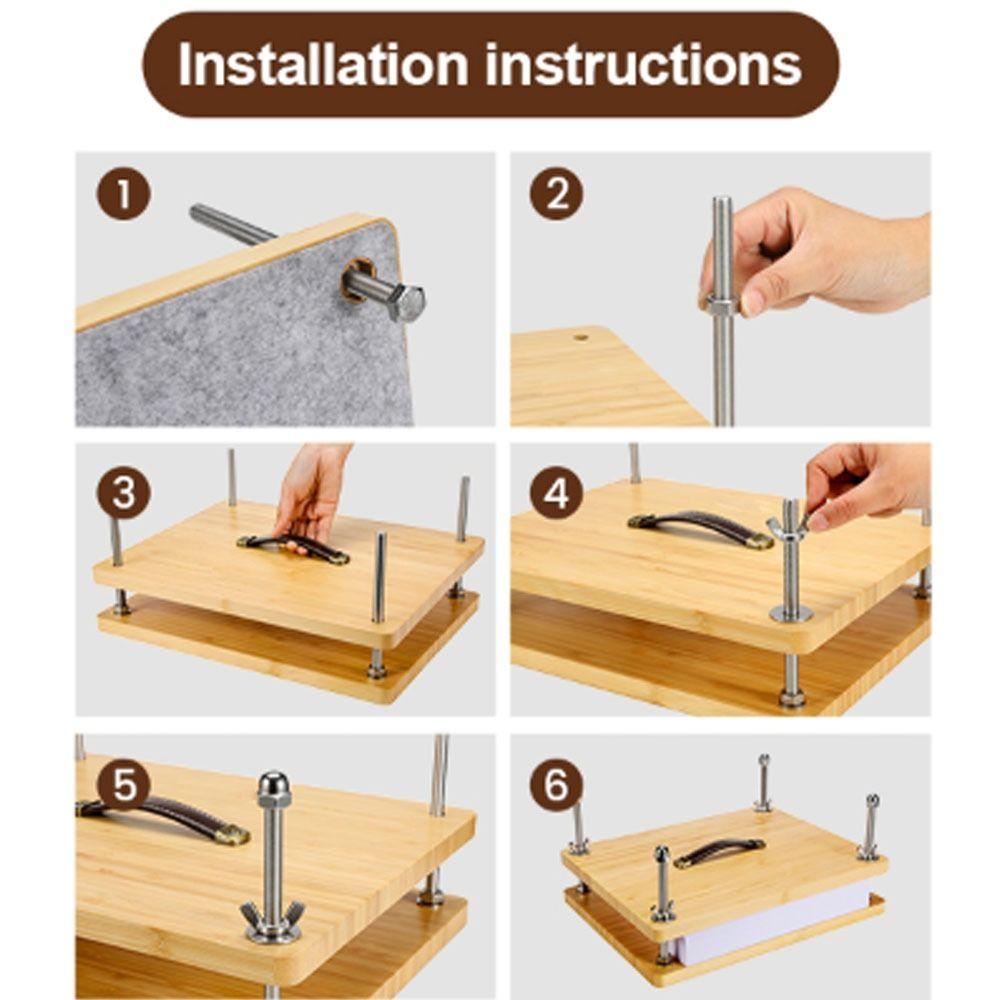 Installation instructions

1

2

3

4

5

6